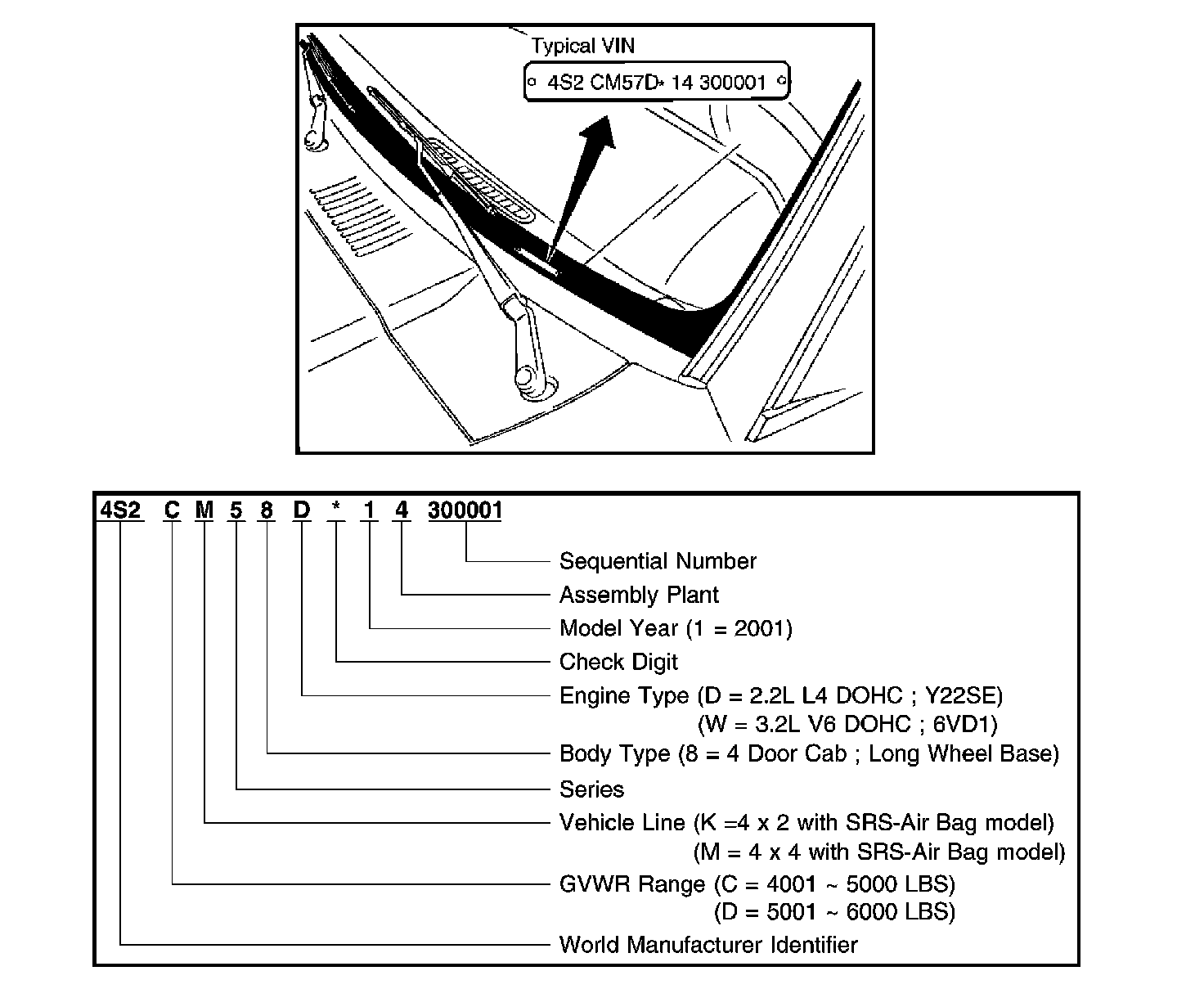 Typical VIN

4S2 CM57D* 14 300001

4S2 C M 5 8 D * 1 4 300001

Sequential Number
Assembly Plant
Model Year (1 = 2001)
Check Digit
Engine Type (D = 2.2L L4 DOHC ; Y22SE)
(W = 3.2L V6 DOHC ; 6VD1)
Body Type (8 = 4 Door Cab ; Long Wheel Base)
Series
Vehicle Line (K =4 x 2 with SRS-Air Bag model)
(M = 4 x 4 with SRS-Air Bag model)
GVWR Range (C = 4001 ~ 5000 LBS)
(D = 5001 ~ 6000 LBS)
World Manufacturer Identifier