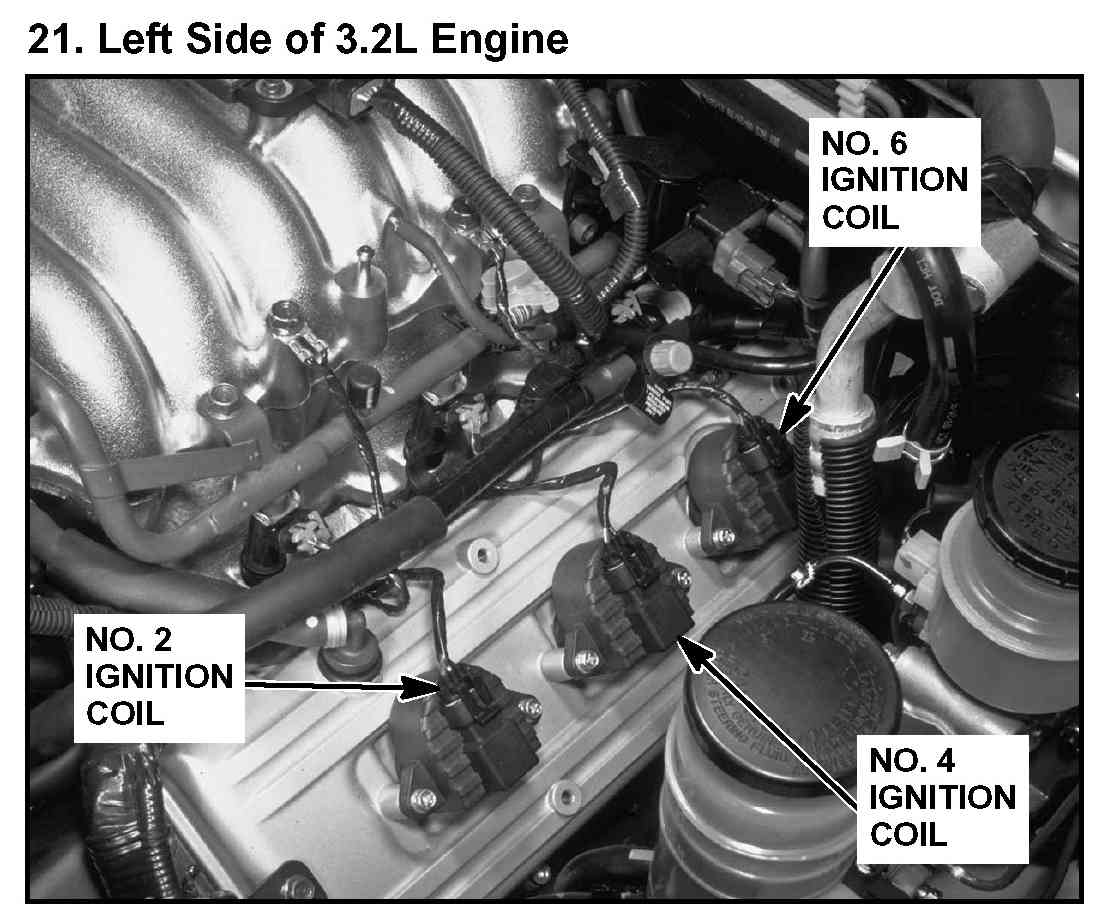 21. Left Side of 3.2L Engine

NO. 6
IGNITION
COIL

NO. 2
IGNITION
COIL

NO. 4
IGNITION
COIL