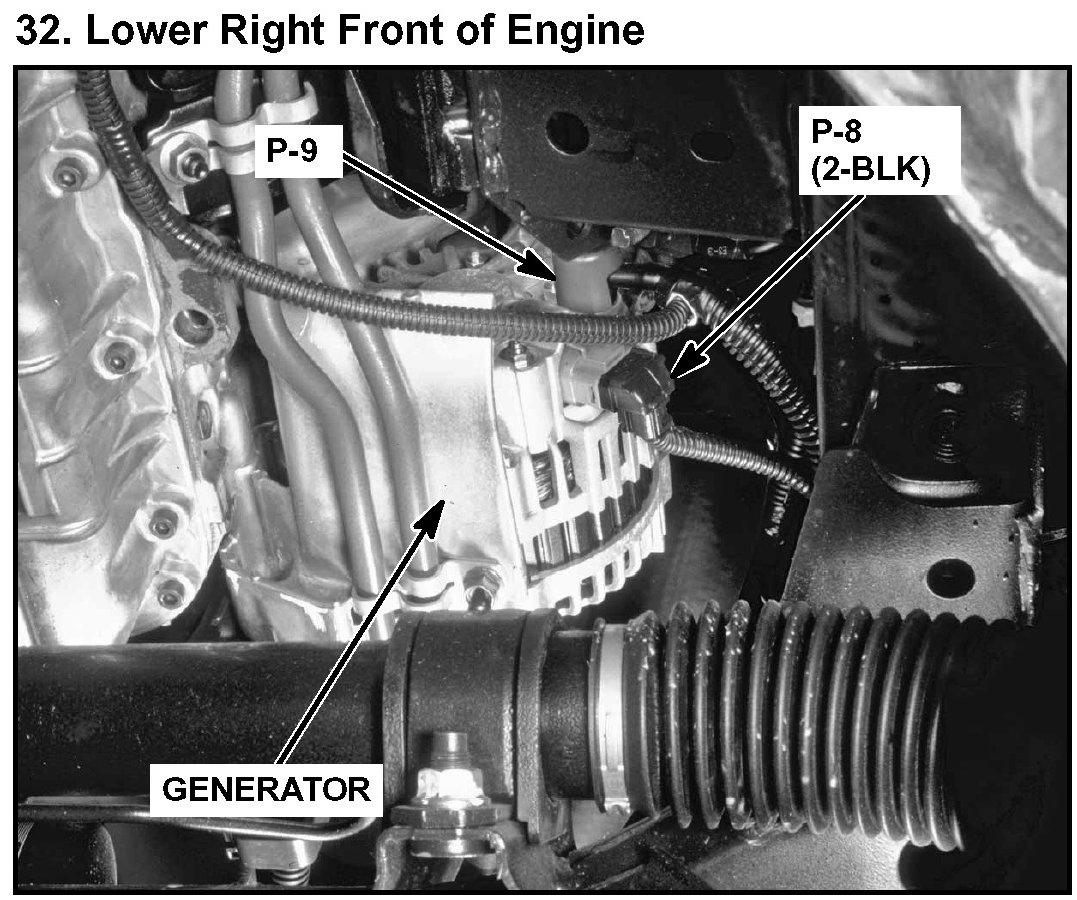 32. Lower Right Front of Engine

P-9

P-8
(2-BLK)

GENERATOR