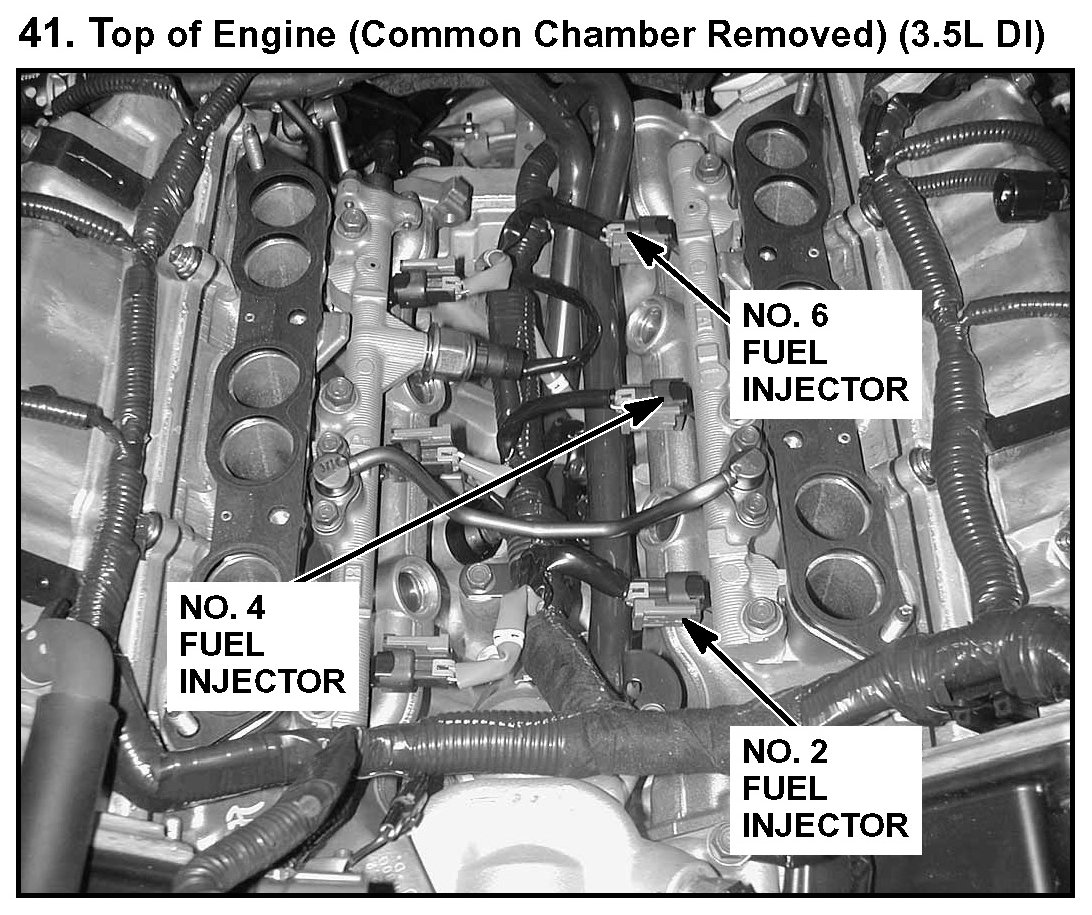 41. Top of Engine (Common Chamber Removed) (3.5L DI)

NO. 6
FUEL
INJECTOR

NO. 4
FUEL
INJECTOR

NO. 2
FUEL
INJECTOR