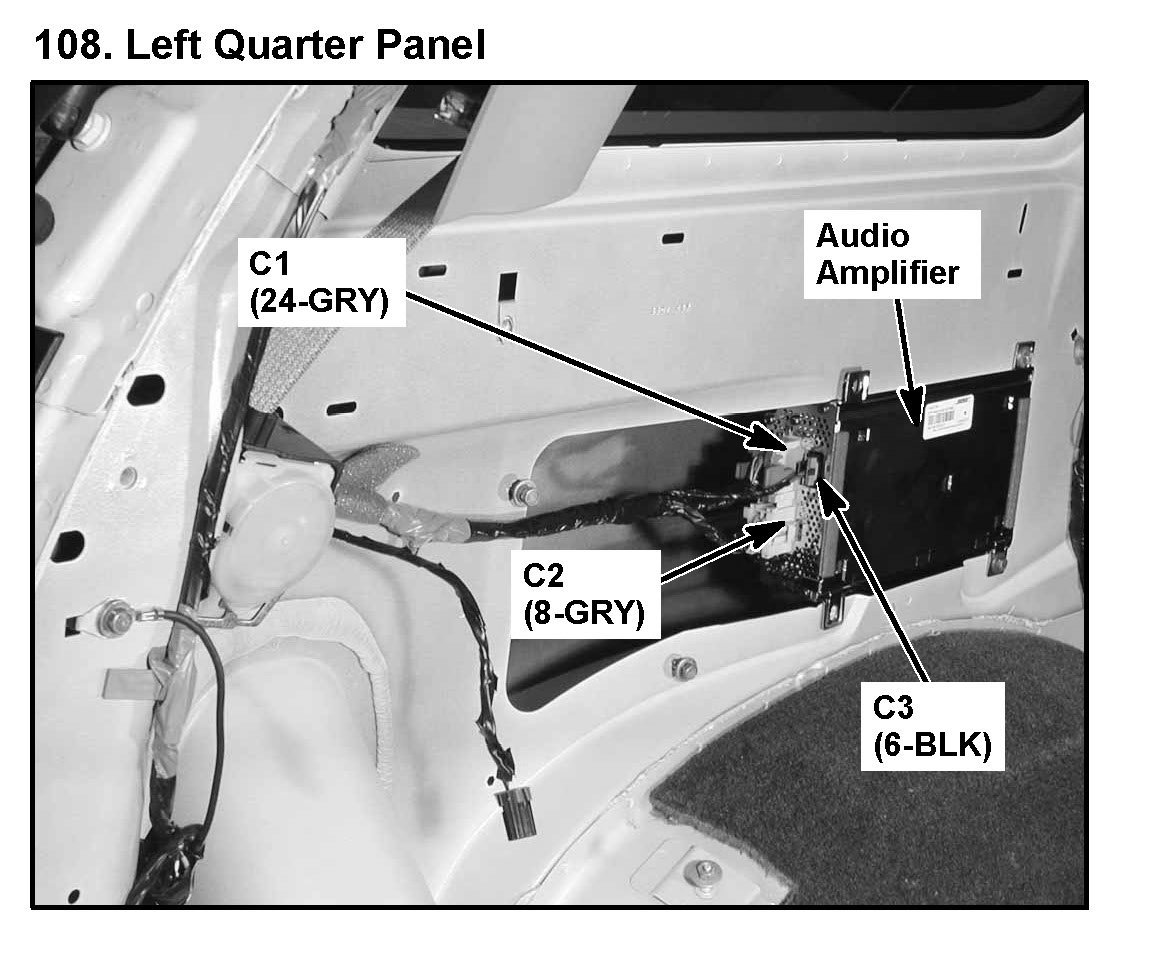 108. Left Quarter Panel

C1
(24-GRY)

Audio
Amplifier

C2
(8-GRY)

C3
(6-BLK)