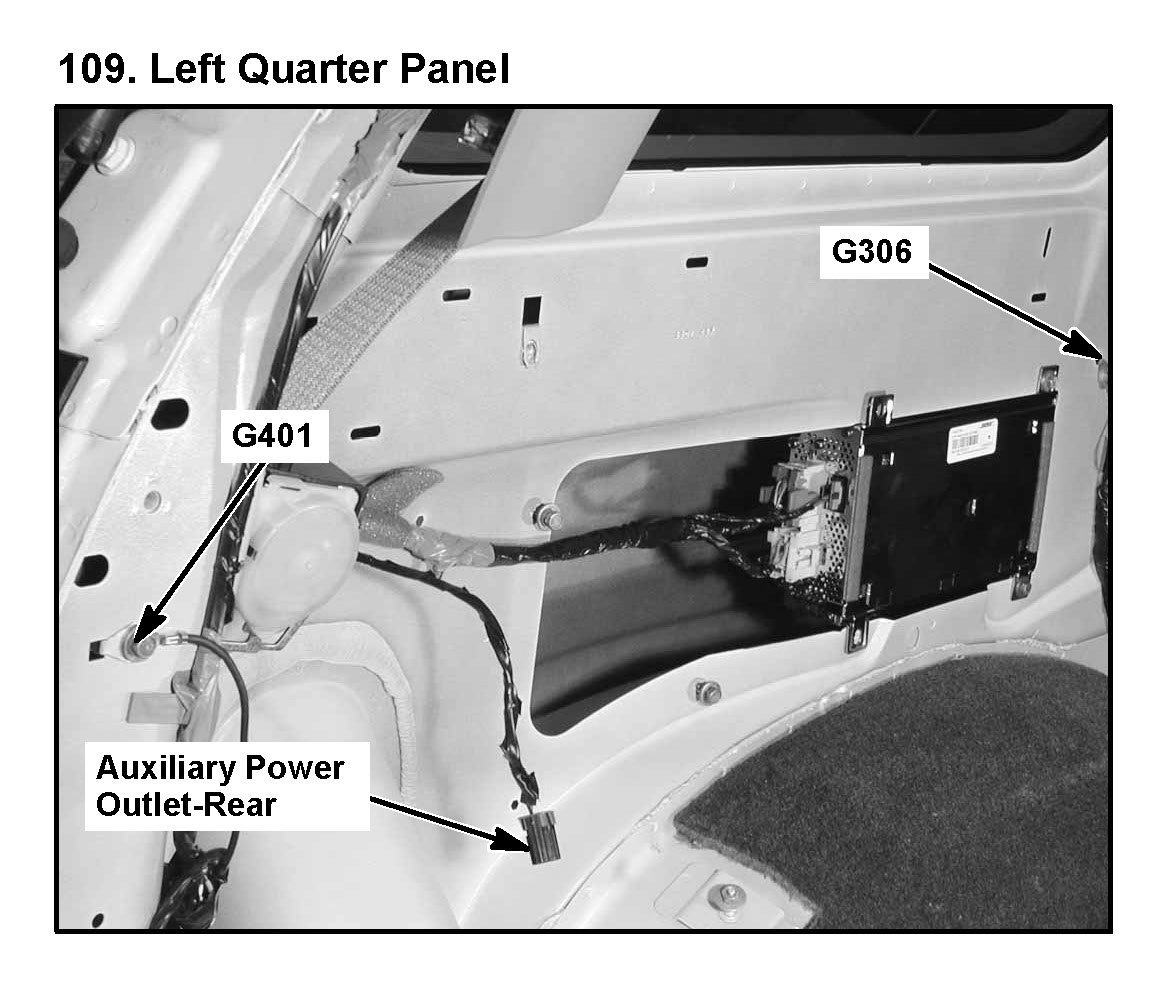 109. Left Quarter Panel

G306

G401

Auxiliary Power Outlet-Rear