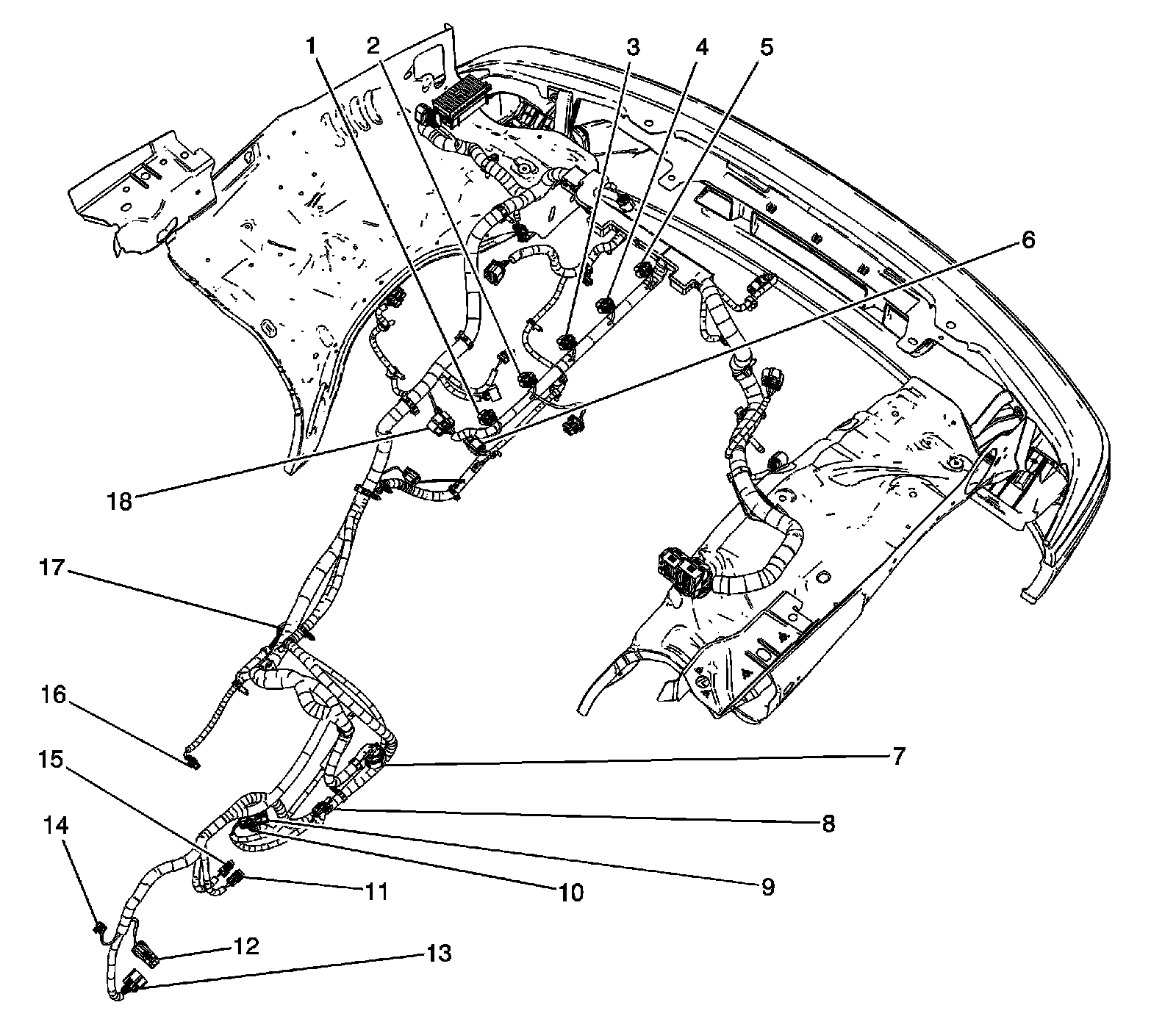 1
2
3
4
5
6
18
17
16
15
14
7
8
9
10
11
12
13