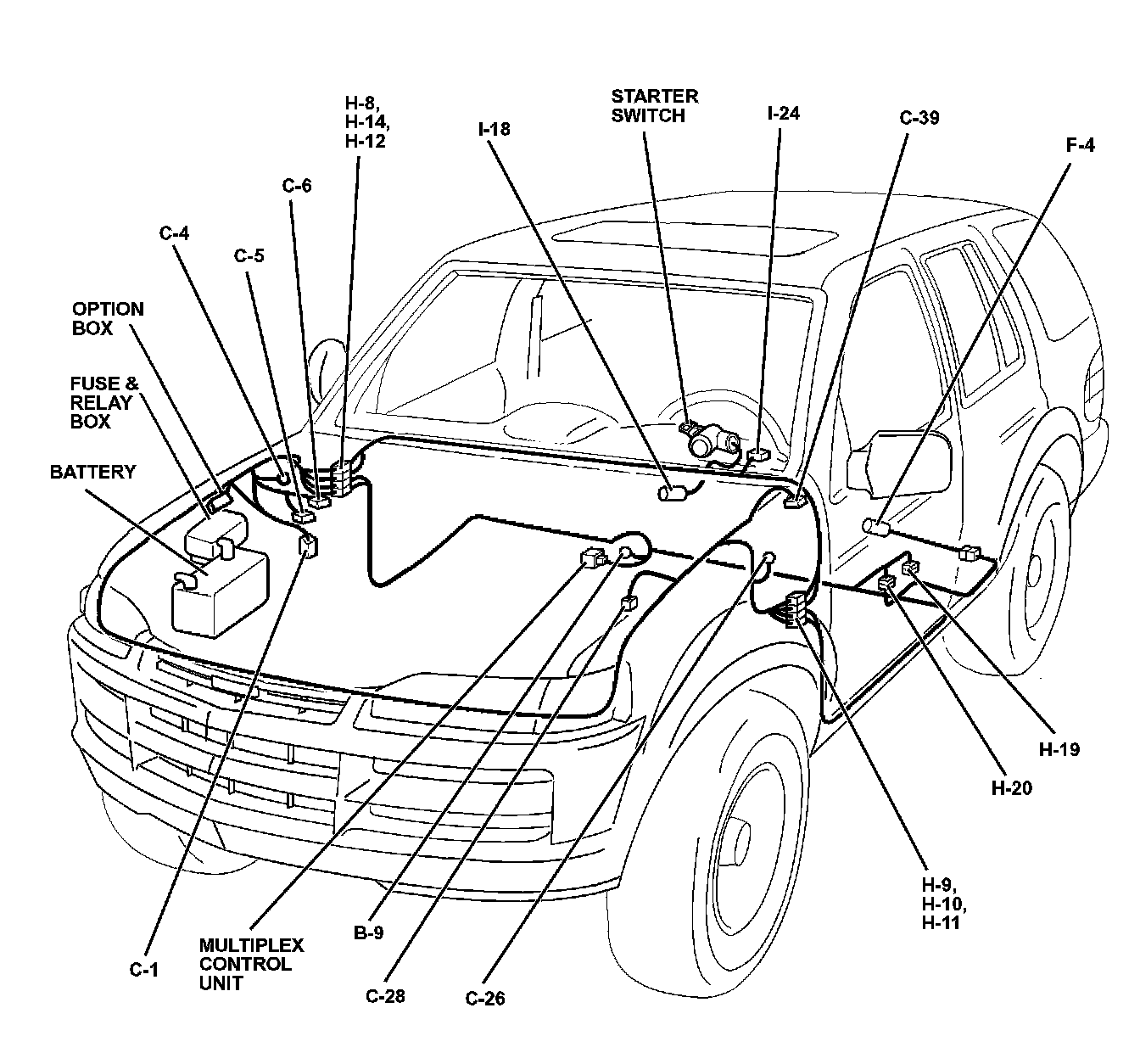 H-8,
H-14,
H-12

STARTER
SWITCH

I-24

C-39

I-18

F-4

C-6

C-4

C-5

OPTION
BOX

FUSE &
RELAY
BOX

BATTERY

H-19

H-20

H-9,
H-10,
H-11

C-1

MULTIPLEX
CONTROL
UNIT

B-9

C-28

C-26