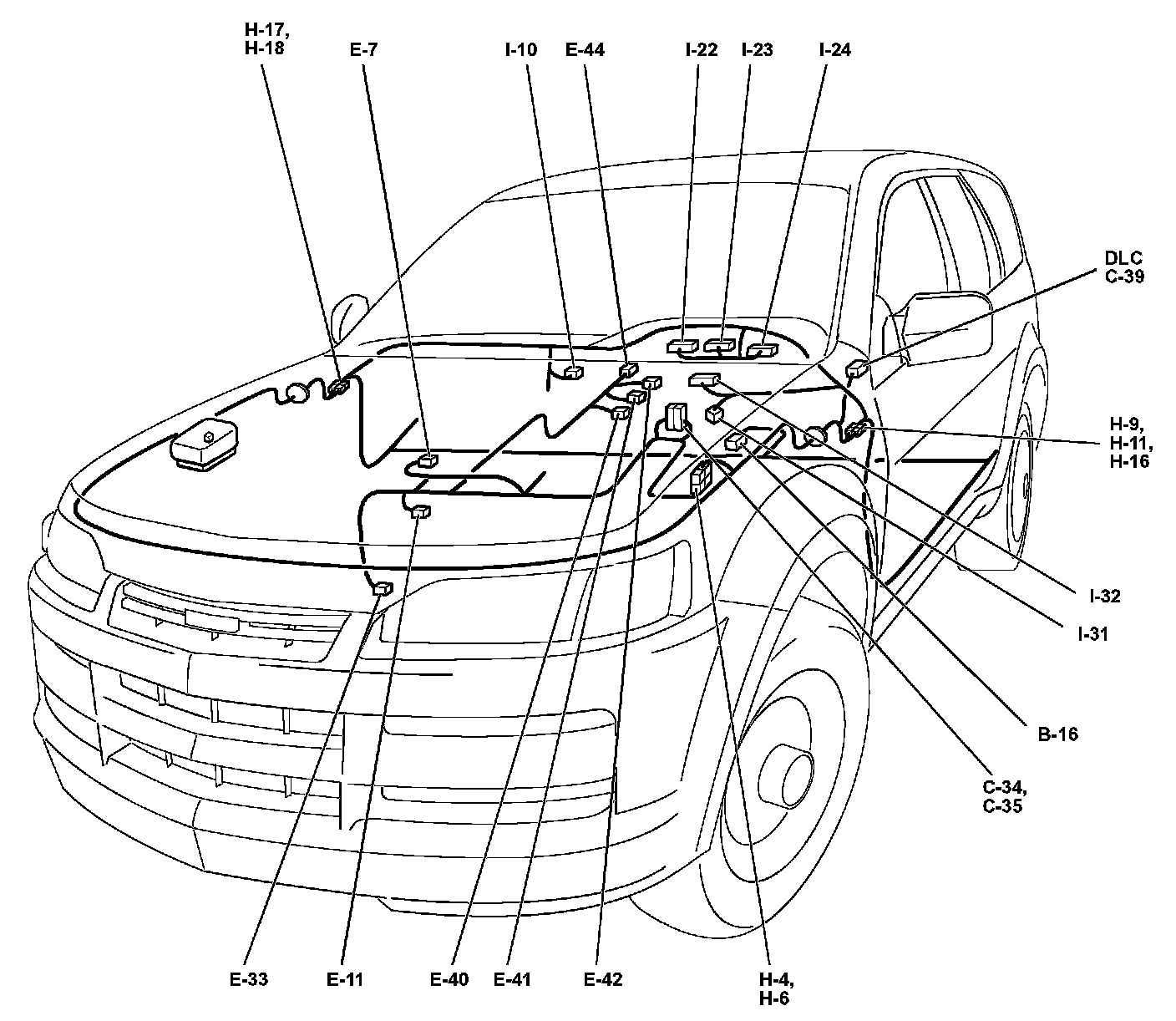 H-17,
H-18

E-7

I-10

E-44

I-22

I-23

I-24

DLC
C-39

H-9,
H-11,
H-16

I-32

I-31

B-16

C-34,
C-35

E-33

E-11

E-40

E-41

E-42

H-4,
H-6