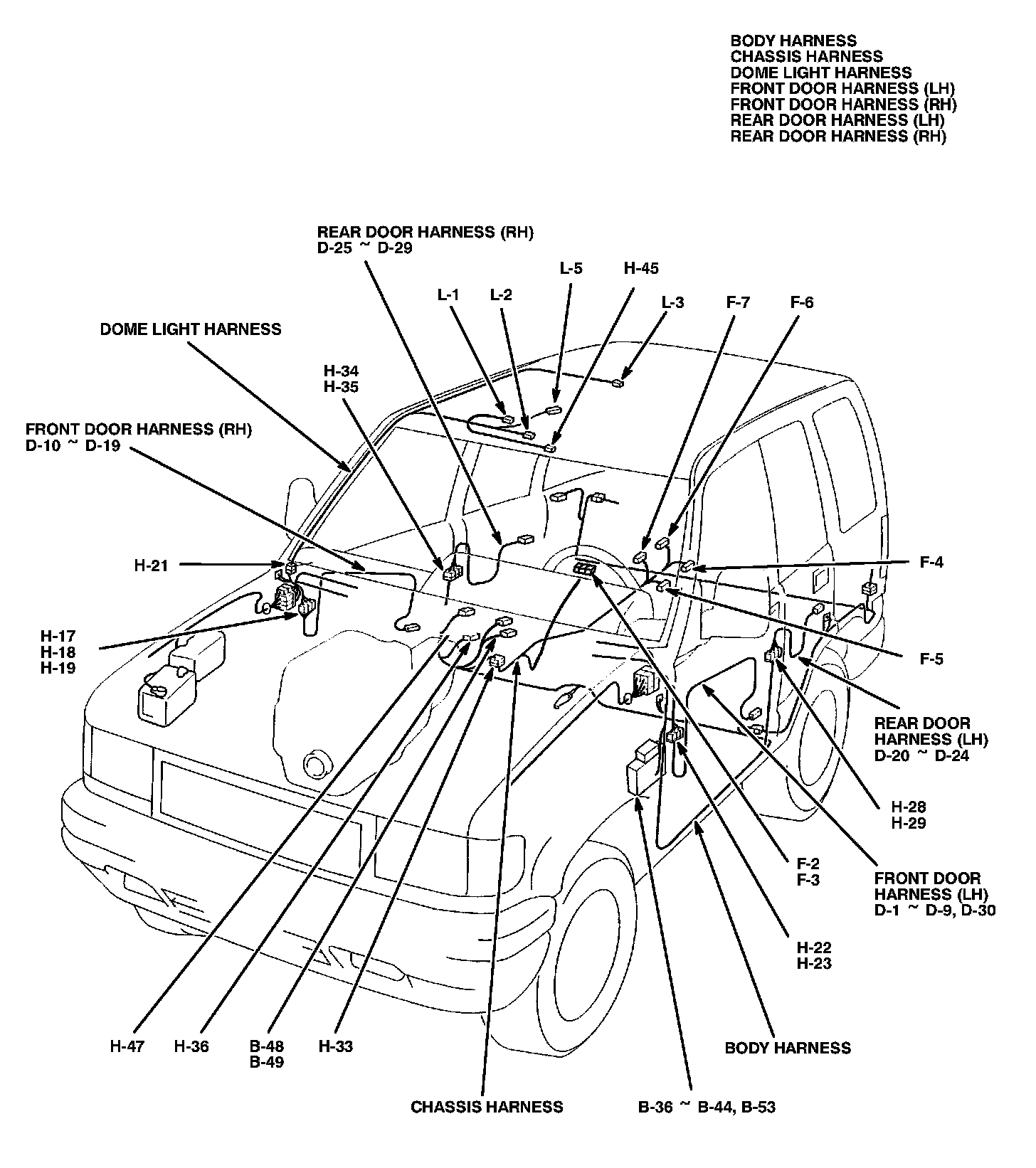 BODY HARNESS
CHASSIS HARNESS
DOME LIGHT HARNESS
FRONT DOOR HARNESS (LH)
FRONT DOOR HARNESS (RH)
REAR DOOR HARNESS (LH)
REAR DOOR HARNESS (RH)

REAR DOOR HARNESS (RH)
D-25 ~ D-29

L-5

H-45

L-1

L-2

L-3

F-7

F-6

DOME LIGHT HARNESS

H-34
H-35

FRONT DOOR HARNESS (RH)
D-10 ~ D-19

H-21

F-4

H-17
H-18
H-19

F-5

REAR DOOR HARNESS (LH)
D-20 ~ D-24

H-28
H-29

F-2
F-3

FRONT DOOR HARNESS (LH)
D-1 ~ D-9, D-30

H-22
H-23

H-47

H-36

B-48
B-49

H-33

BODY HARNESS

CHASSIS HARNESS

B-36 ~ B-44, B-53