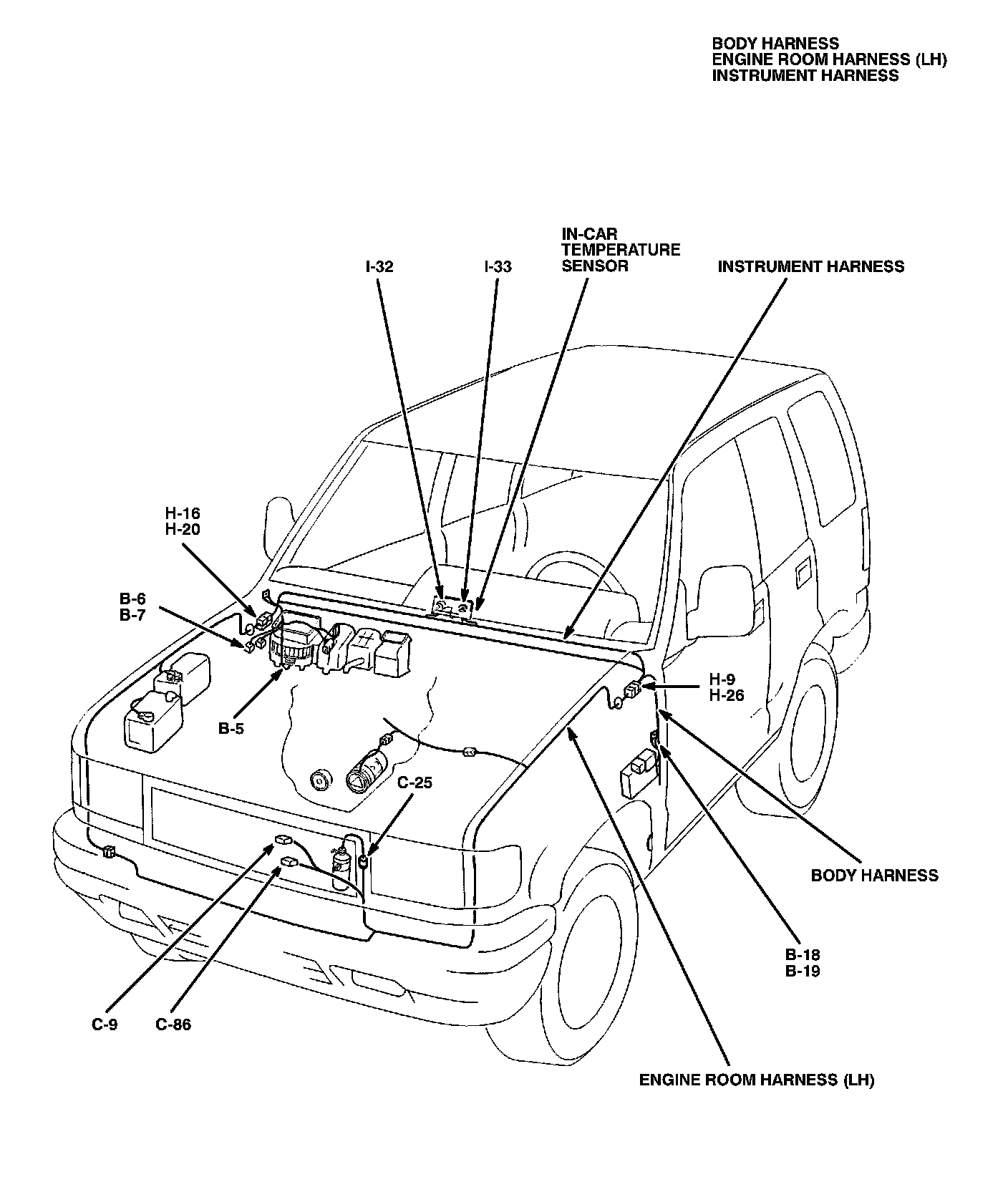 BODY HARNESS
ENGINE ROOM HARNESS (LH)
INSTRUMENT HARNESS

I-32

I-33

IN-CAR TEMPERATURE SENSOR

INSTRUMENT HARNESS

H-16
H-20

B-6
B-7

B-5

H-9
H-26

C-25

BODY HARNESS

B-18
B-19

C-9

C-86

ENGINE ROOM HARNESS (LH)