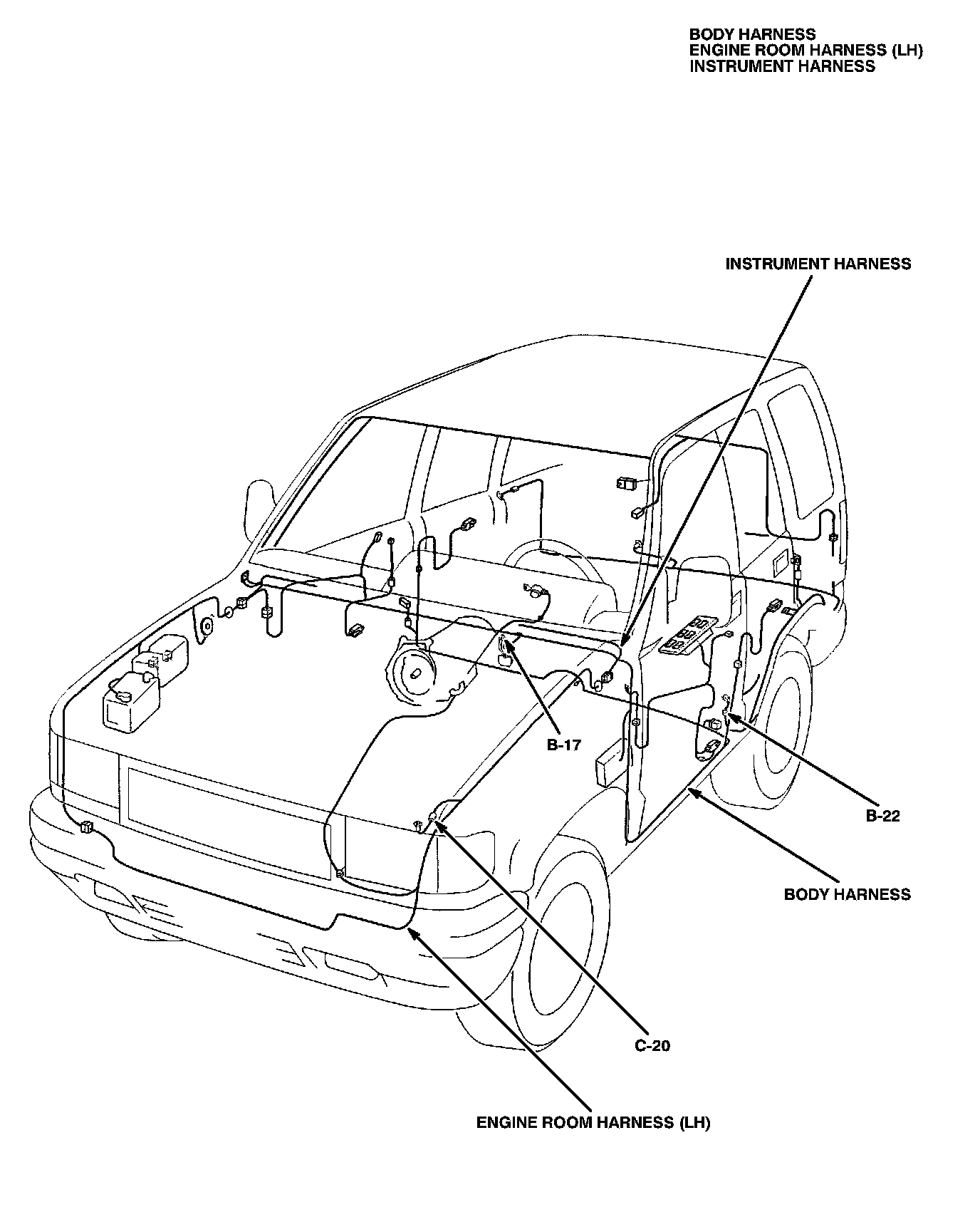 BODY HARNESS
ENGINE ROOM HARNESS (LH)
INSTRUMENT HARNESS

INSTRUMENT HARNESS

B-17

B-22

BODY HARNESS

C-20

ENGINE ROOM HARNESS (LH)