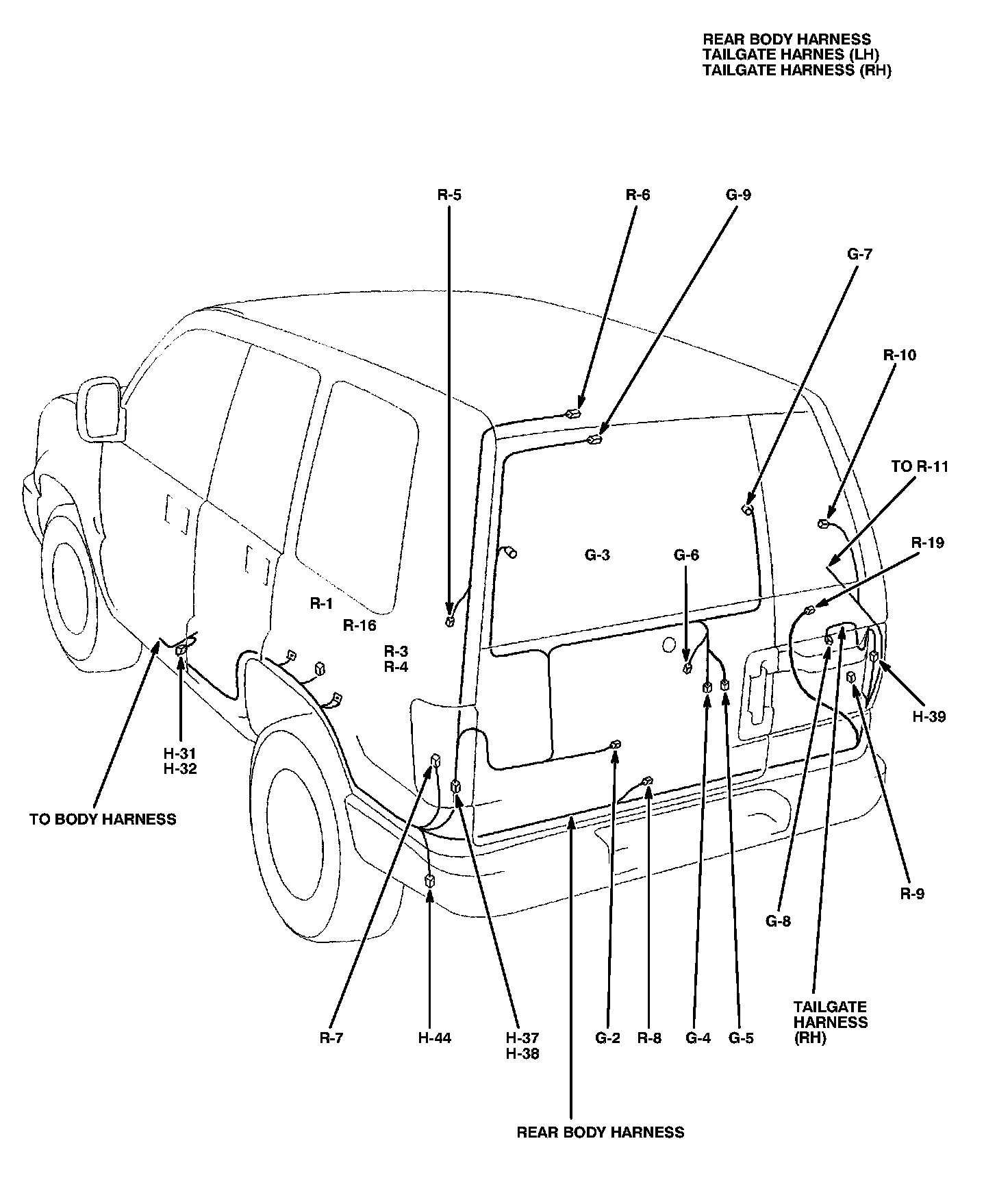 REAR BODY HARNESS
TAILGATE HARNES (LH)
TAILGATE HARNESS (RH)

R-5
R-6
G-9
G-7
R-10
TO R-11
R-19
G-3
G-6
R-1
R-16
R-3
R-4
H-39
H-31
H-32
TO BODY HARNESS
R-9
G-8
TAILGATE HARNESS (RH)
R-7
H-44
H-37
H-38
G-2
R-8
G-4
G-5
REAR BODY HARNESS