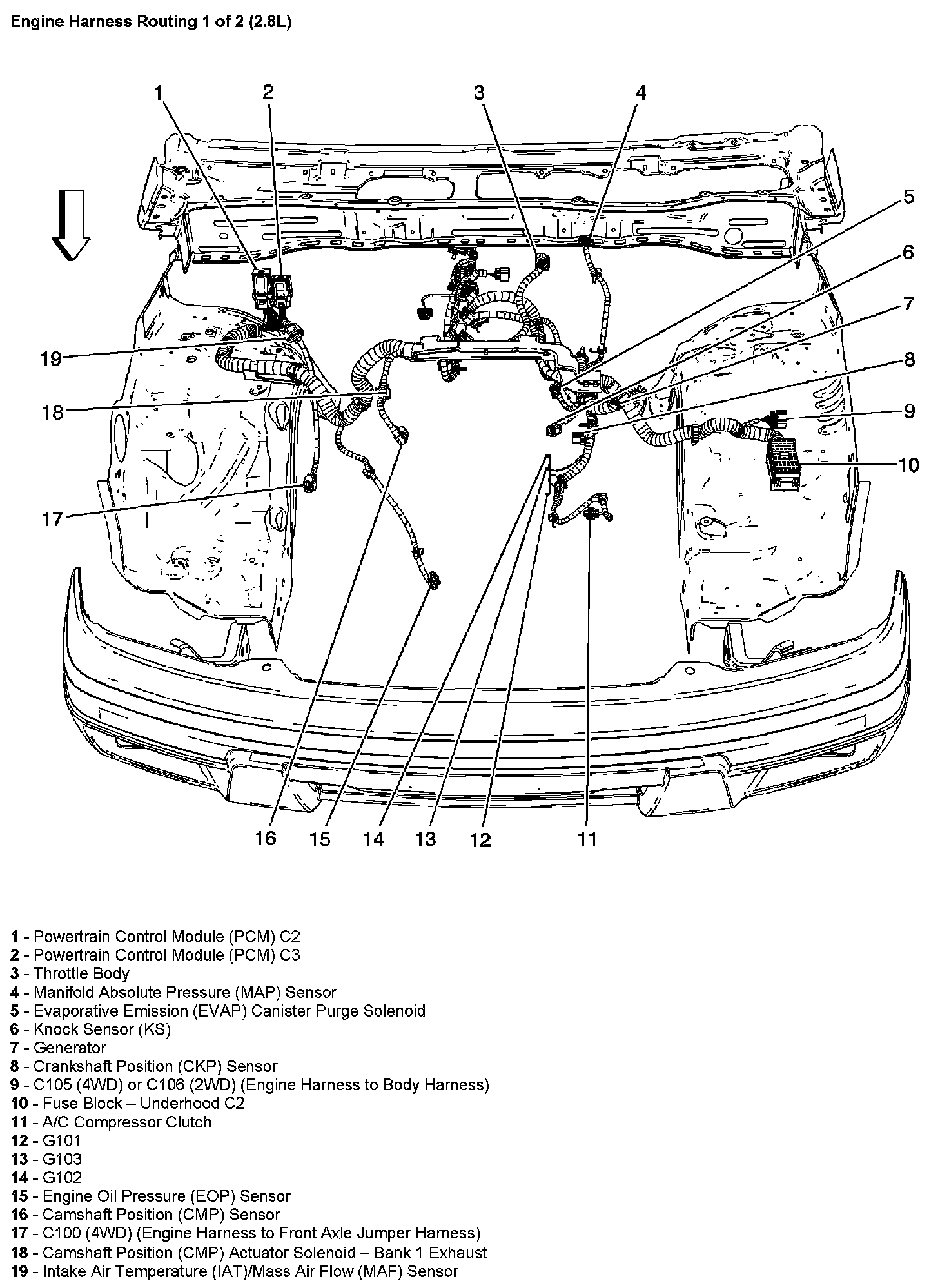 Engine Harness Routing 1 of 2 (2.8L)

1
2
3
4
5
6
7
8
9
10
19
18
17
16
15
14
13
12
11

1 - Powertrain Control Module (PCM) C2
2 - Powertrain Control Module (PCM) C3
3 - Throttle Body
4 - Manifold Absolute Pressure (MAP) Sensor
5 - Evaporative Emission (EVAP) Canister Purge Solenoid
6 - Knock Sensor (KS)
7 - Generator
8 - Crankshaft Position (CKP) Sensor
9 - C105 (4WD) or C106 (2WD) (Engine Harness to Body Harness)
10 - Fuse Block – Underhood C2
11 - A/C Compressor Clutch
12 - G101
13 - G103
14 - G102
15 - Engine Oil Pressure (EOP) Sensor
16 - Camshaft Position (CMP) Sensor
17 - C100 (4WD) (Engine Harness to Front Axle Jumper Harness)
18 - Camshaft Position (CMP) Actuator Solenoid – Bank 1 Exhaust
19 - Intake Air Temperature (IAT)/Mass Air Flow (MAF) Sensor