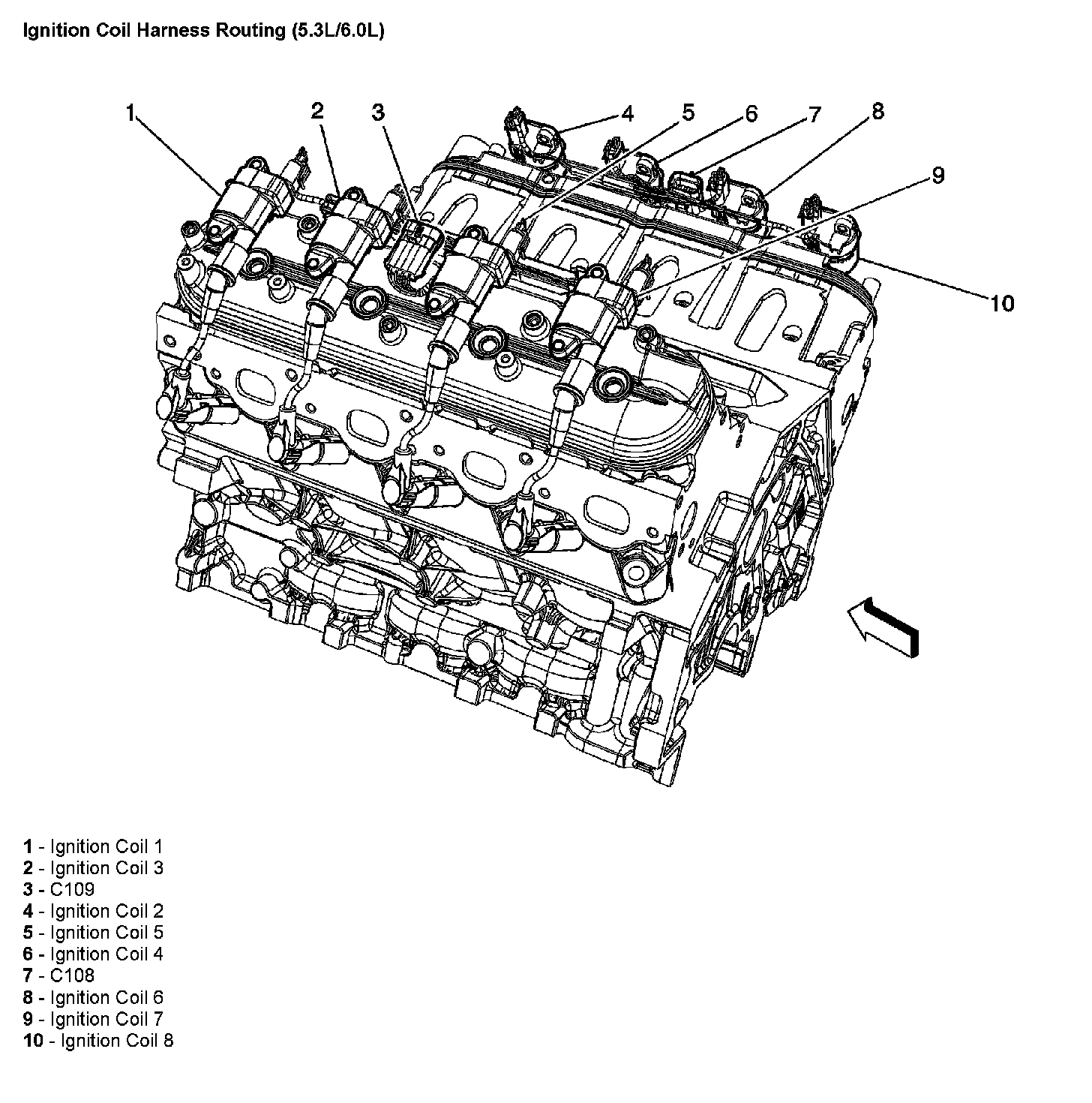 Ignition Coil Harness Routing (5.3L/6.0L)

1
2
3
4
5
6
7
8
9
10

1 - Ignition Coil 1
2 - Ignition Coil 3
3 - C109
4 - Ignition Coil 2
5 - Ignition Coil 5
6 - Ignition Coil 4
7 - C108
8 - Ignition Coil 6
9 - Ignition Coil 7
10 - Ignition Coil 8