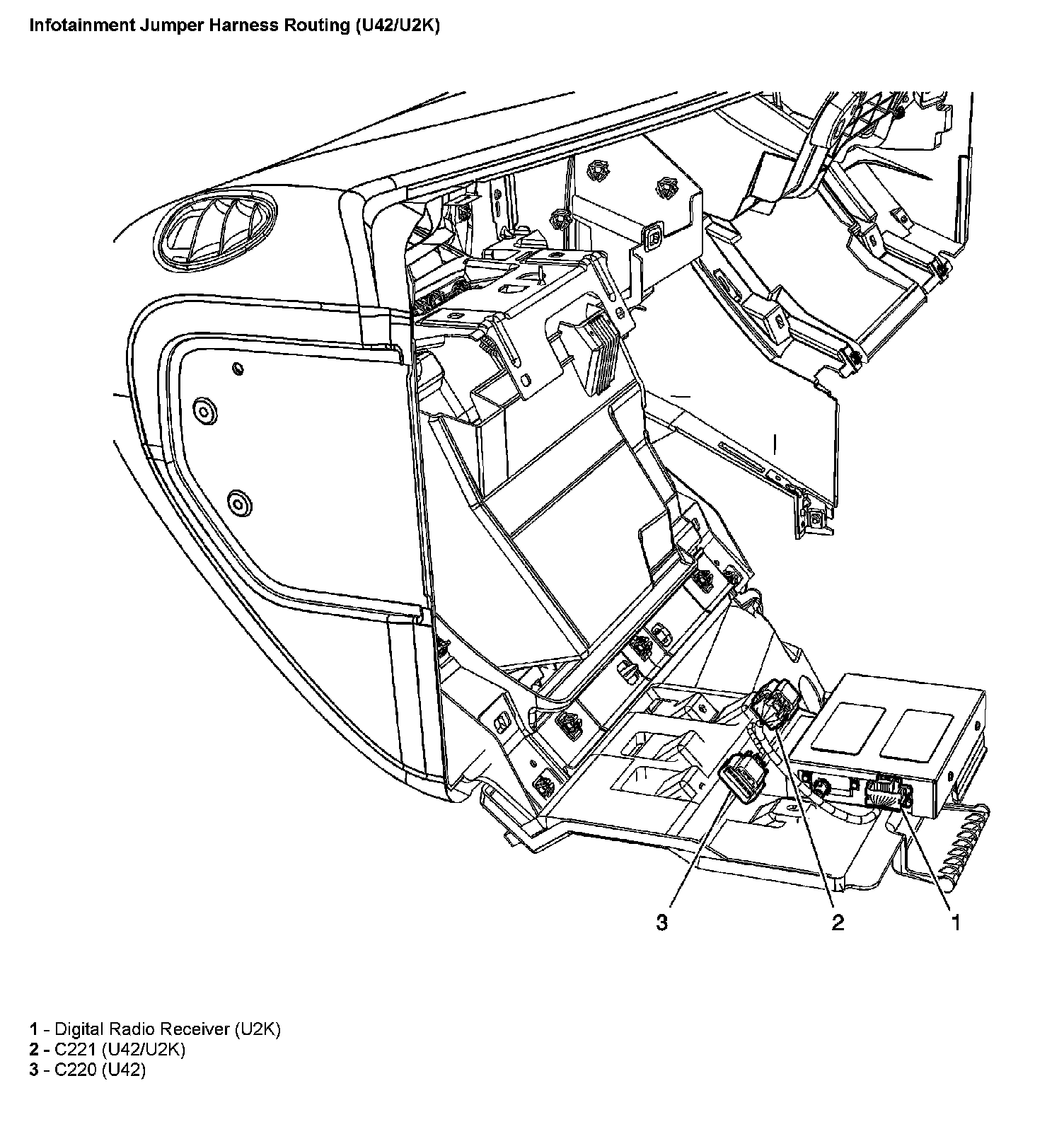 Infotainment Jumper Harness Routing (U42/U2K)

3
2
1

1 - Digital Radio Receiver (U2K)
2 - C221 (U42/U2K)
3 - C220 (U42)