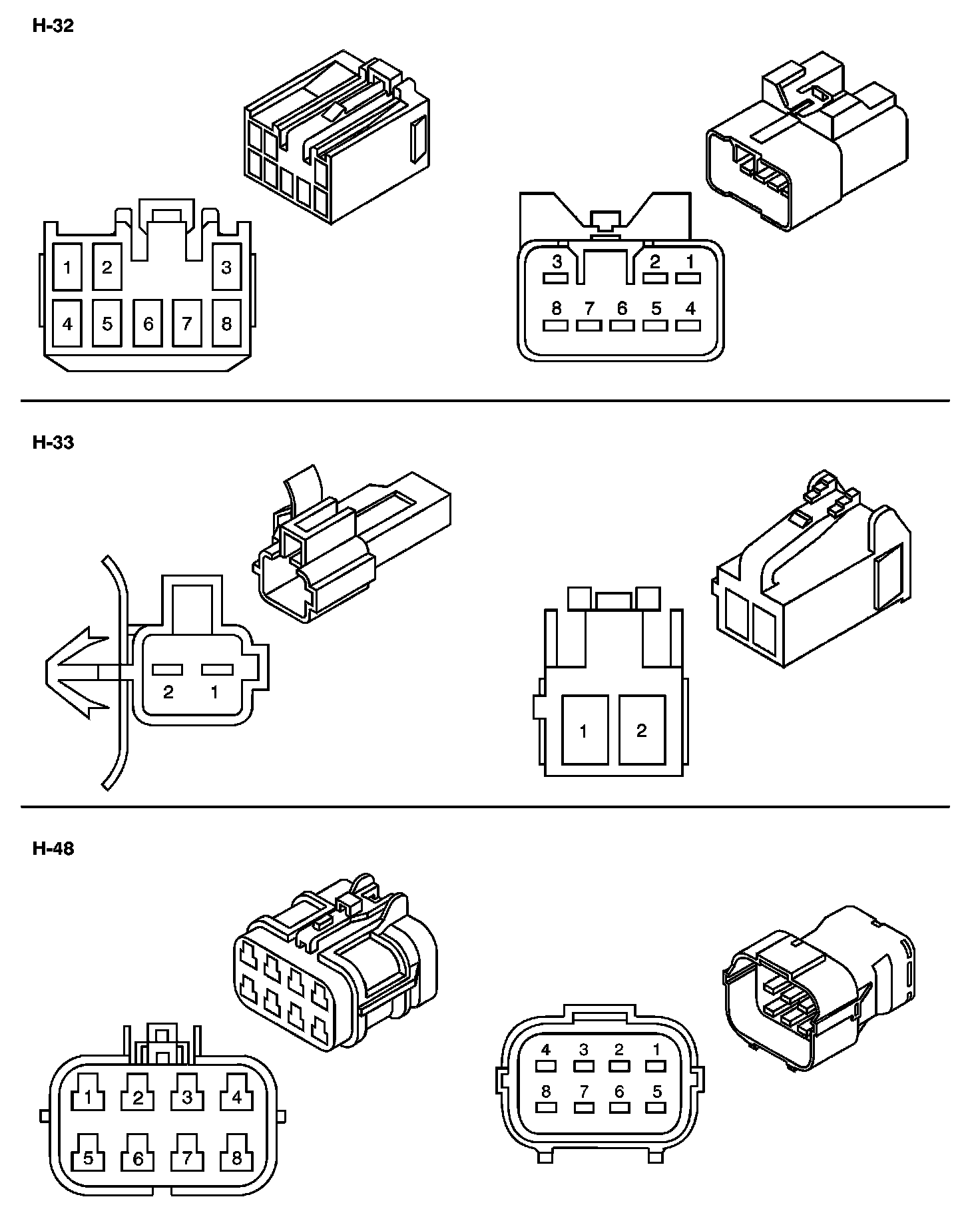 H-32

1 2 3
4 5 6 7 8

3 2 1
8 7 6 5 4

H-33

2 1

1 2

H-48

1 2 3 4
5 6 7 8

4 3 2 1
8 7 6 5