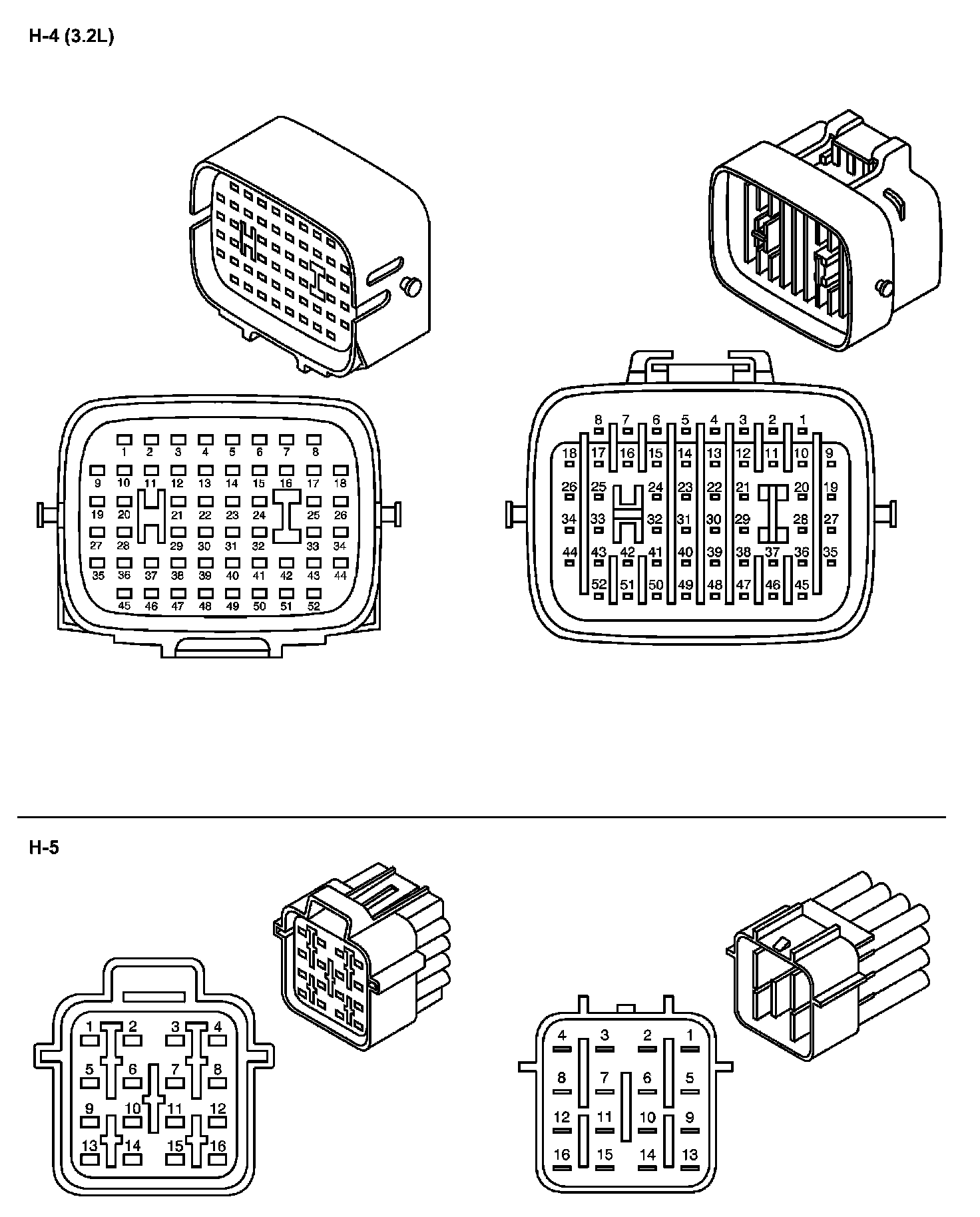 H-4 (3.2L)

1 2 3 4 5 6 7 8
9 10 11 12 13 14 15 16 17 18
19 20 21 22 23 24 25 26
27 28 29 30 31 32 33 34
35 36 37 38 39 40 41 42 43 44
45 46 47 48 49 50 51 52

8 7 6 5 4 3 2 1
18 17 16 15 14 13 12 11 10 9
26 25 24 23 22 21 20 19
34 33 32 31 30 29 28 27
44 43 42 41 40 39 38 37 36 35
52 51 50 49 48 47 46 45

H-5

1 2 3 4
5 6 7 8
9 10 11 12
13 14 15 16

4 3 2 1
8 7 6 5
12 11 10 9
16 15 14 13