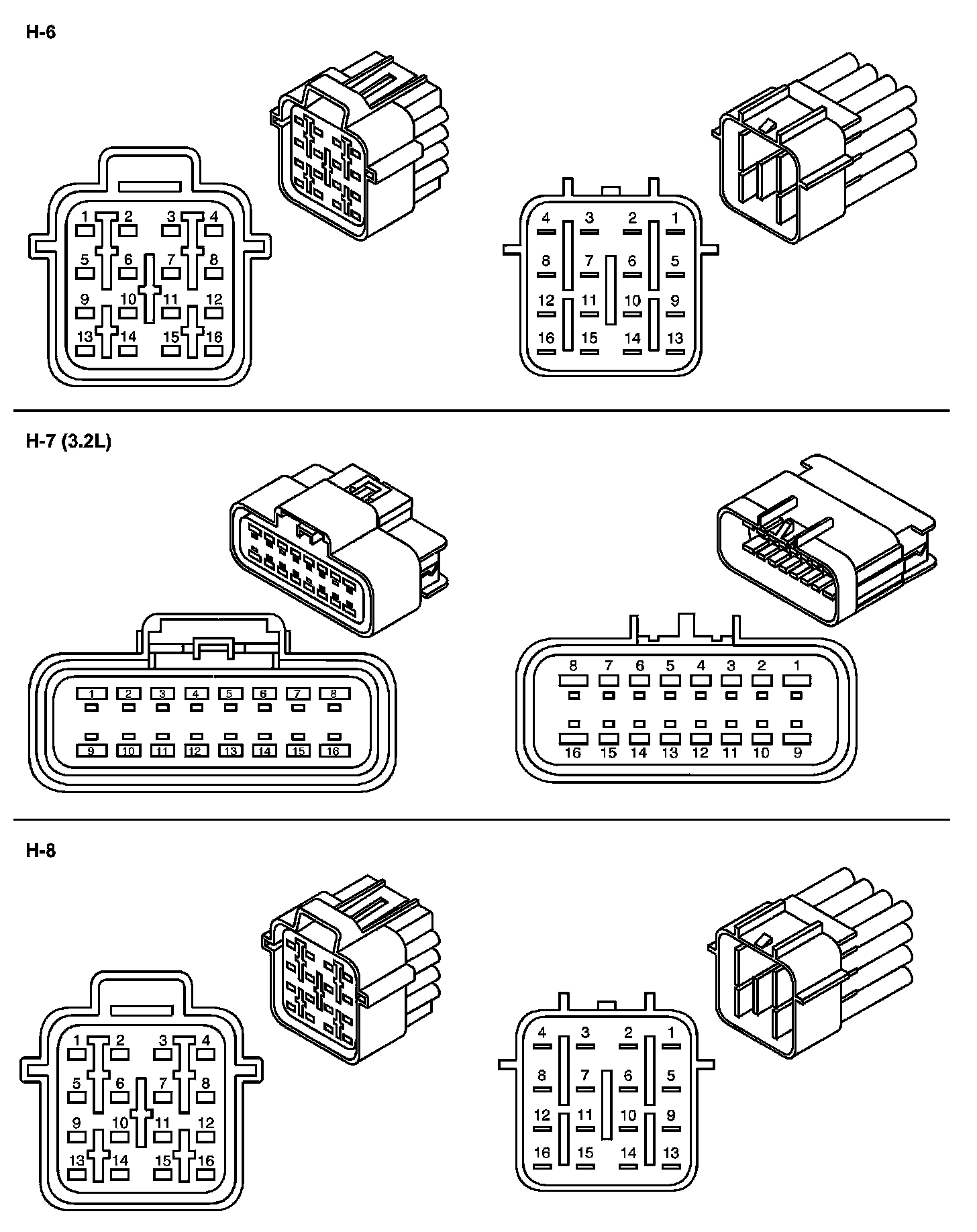 H-6

1 2 3 4
5 6 7 8
9 10 11 12
13 14 15 16

4 3 2 1
8 7 6 5
12 11 10 9
16 15 14 13

H-7 (3.2L)

1 2 3 4 5 6 7 8
9 10 11 12 13 14 15 16

8 7 6 5 4 3 2 1
16 15 14 13 12 11 10 9

H-8

1 2 3 4
5 6 7 8
9 10 11 12
13 14 15 16

4 3 2 1
8 7 6 5
12 11 10 9
16 15 14 13