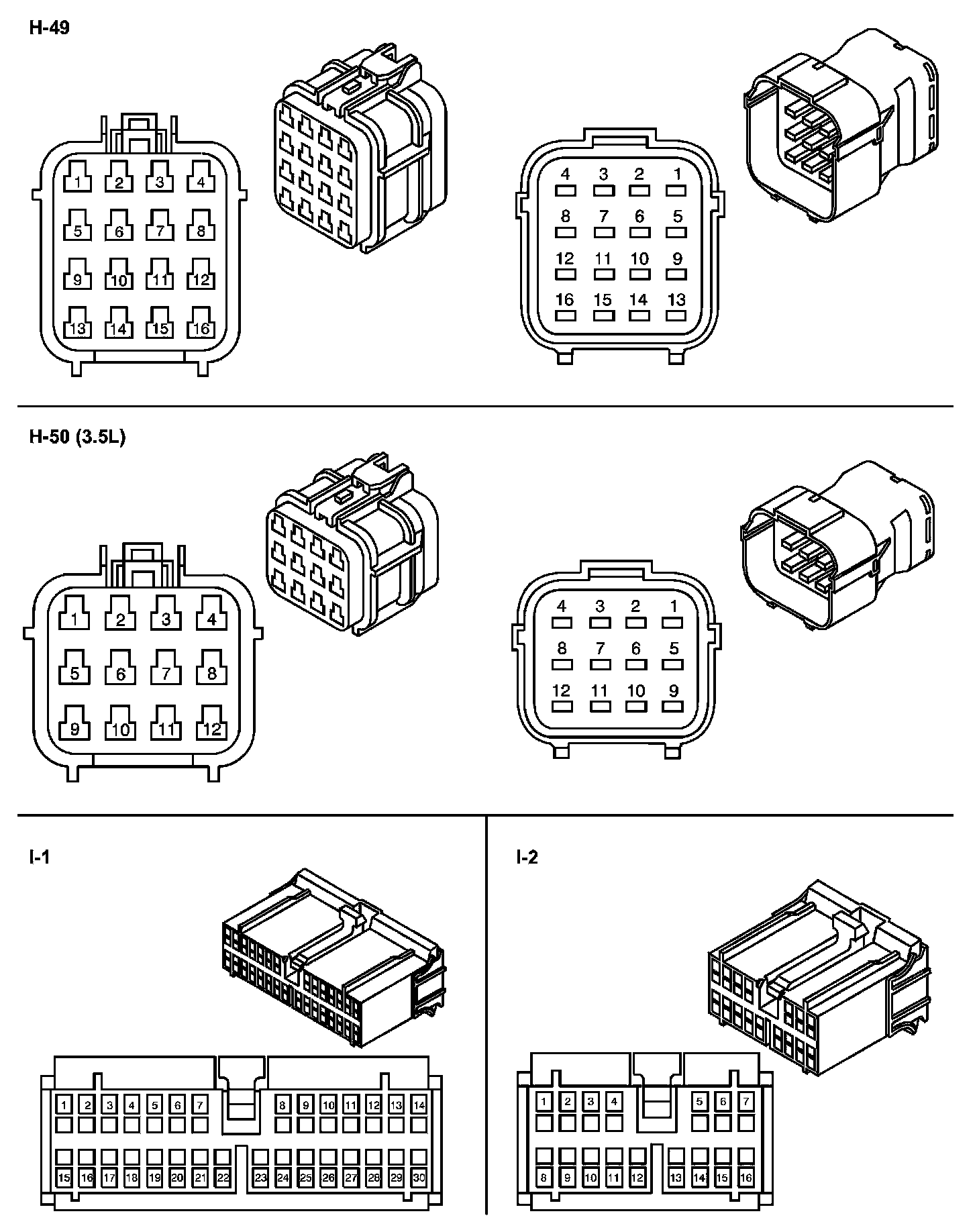 H-49

1 2 3 4
5 6 7 8
9 10 11 12
13 14 15 16

4 3 2 1
8 7 6 5
12 11 10 9
16 15 14 13

H-50 (3.5L)

1 2 3 4
5 6 7 8
9 10 11 12

4 3 2 1
8 7 6 5
12 11 10 9

I-1

1 2 3 4 5 6 7 8 9 10 11 12 13 14
15 16 17 18 19 20 21 22 23 24 25 26 27 28 29 30

I-2

1 2 3 4 5 6 7
8 9 10 11 12 13 14 15 16