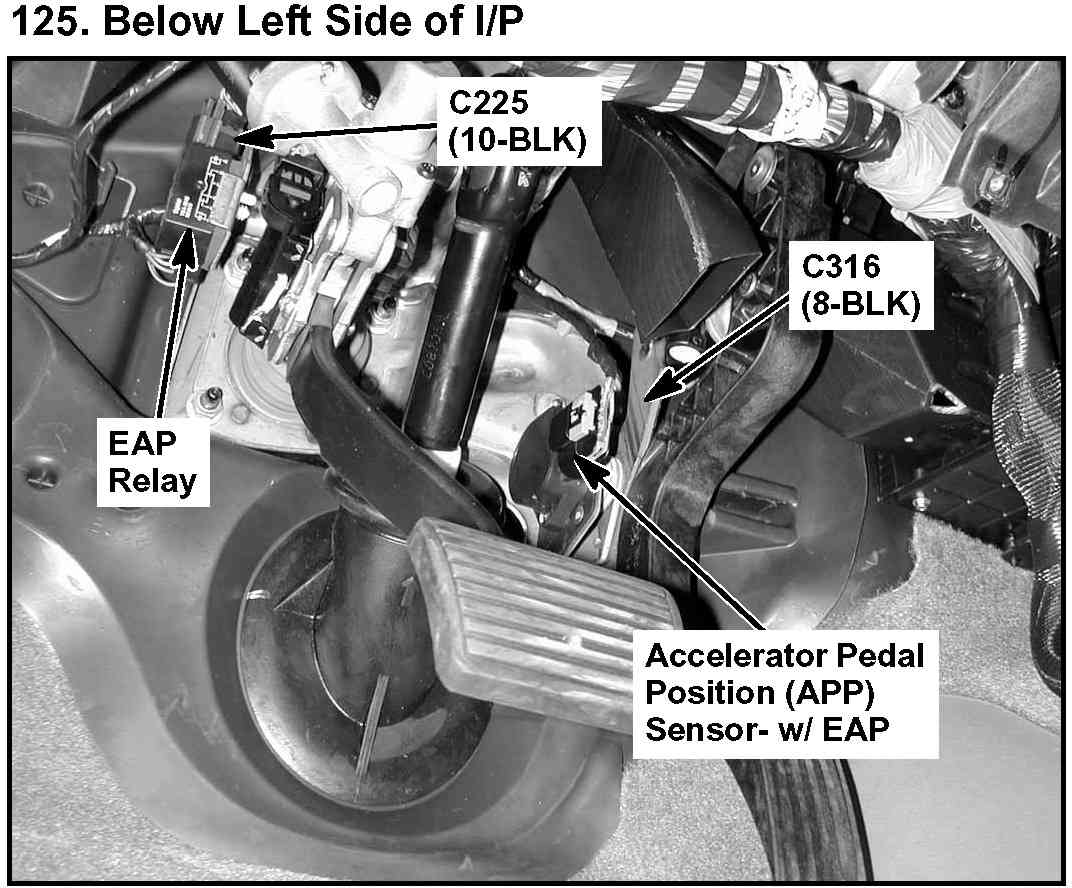 125. Below Left Side of I/P

C225
(10-BLK)

C316
(8-BLK)

EAP
Relay

Accelerator Pedal
Position (APP)
Sensor- w/ EAP