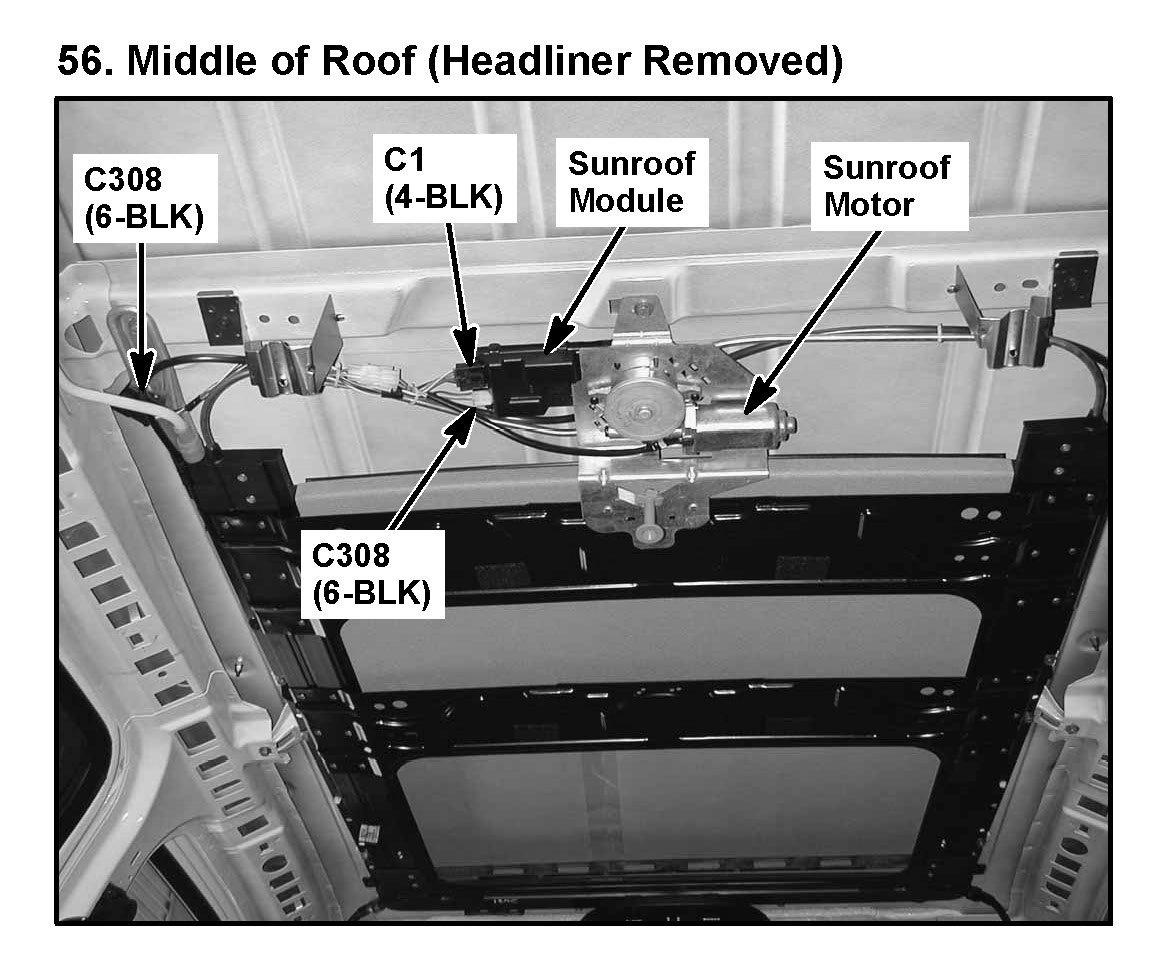 56. Middle of Roof (Headliner Removed)

C308
(6-BLK)

C1
(4-BLK)

Sunroof
Module

Sunroof
Motor

C308
(6-BLK)