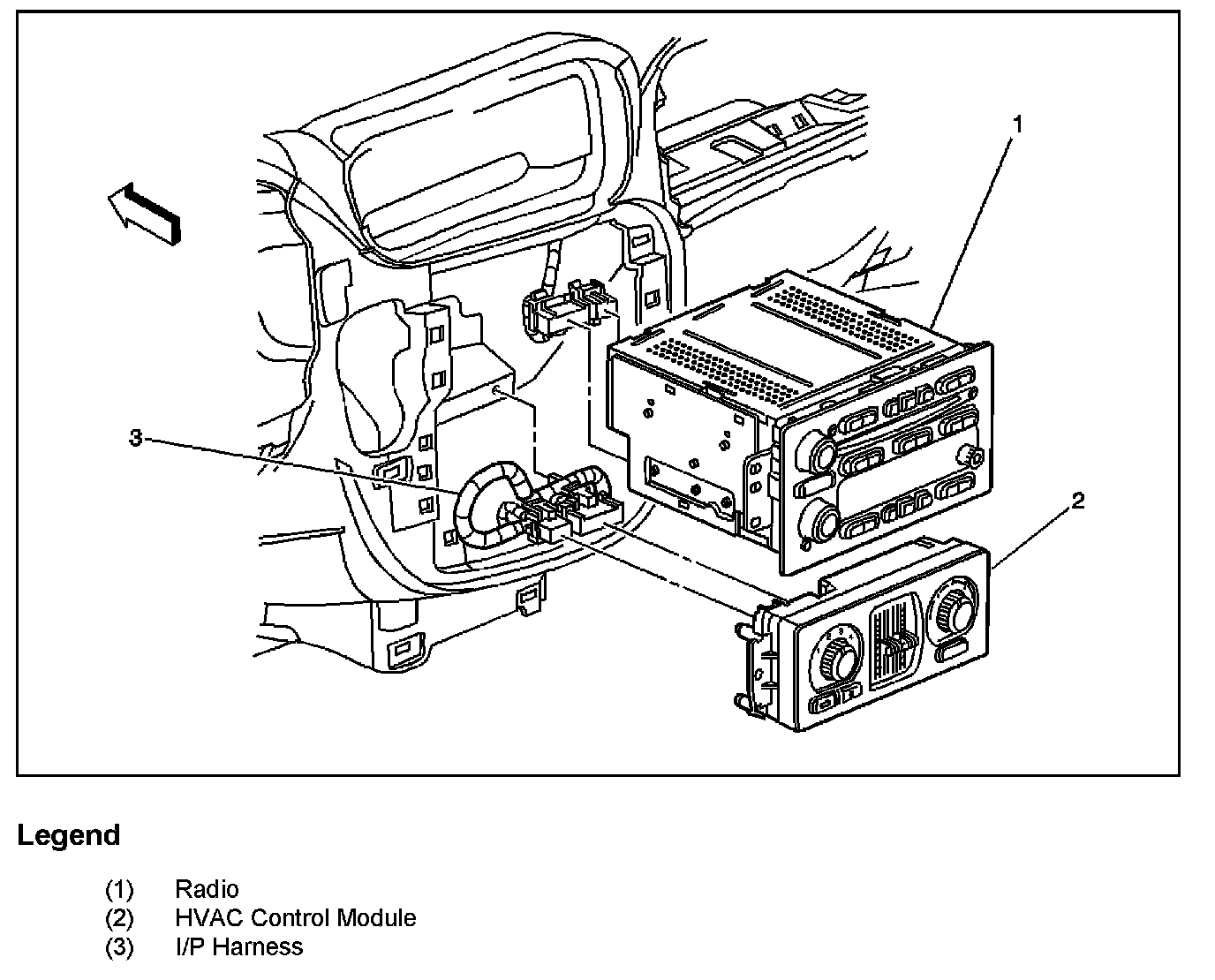 1

3

2

Legend

(1) Radio
(2) HVAC Control Module
(3) I/P Harness