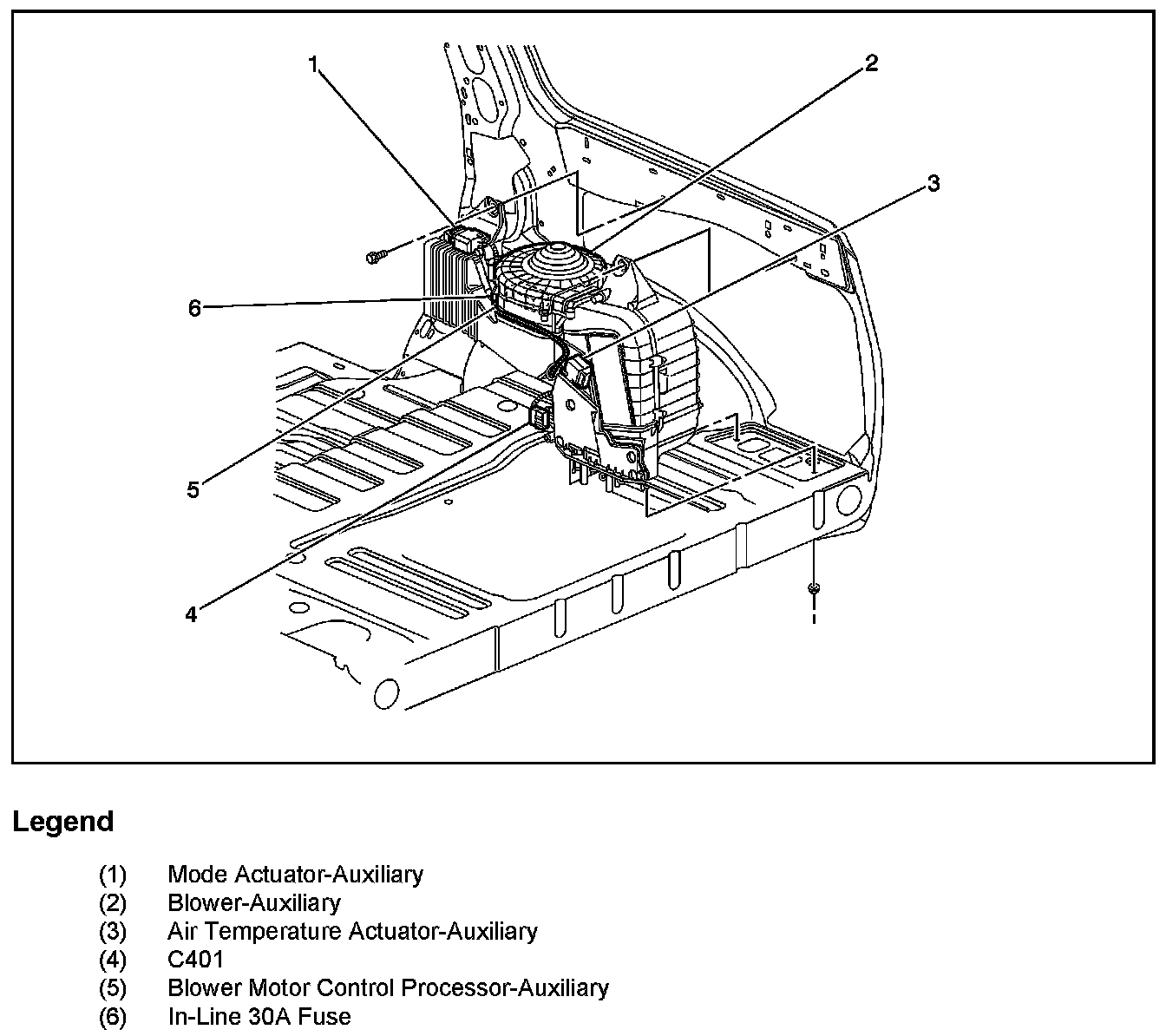 1
2
3
6
5
4

Legend

(1) Mode Actuator-Auxiliary
(2) Blower-Auxiliary
(3) Air Temperature Actuator-Auxiliary
(4) C401
(5) Blower Motor Control Processor-Auxiliary
(6) In-Line 30A Fuse