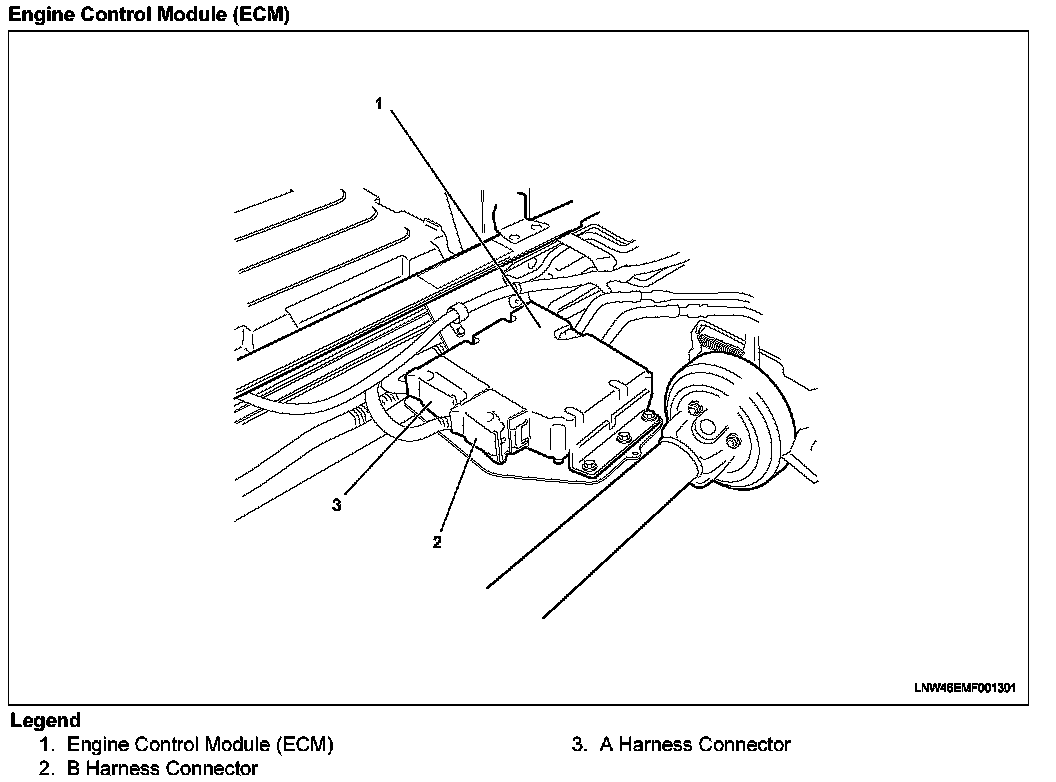 Engine Control Module (ECM)

1

3

2

LNW46EMF001301

Legend
1. Engine Control Module (ECM)
2. B Harness Connector
3. A Harness Connector