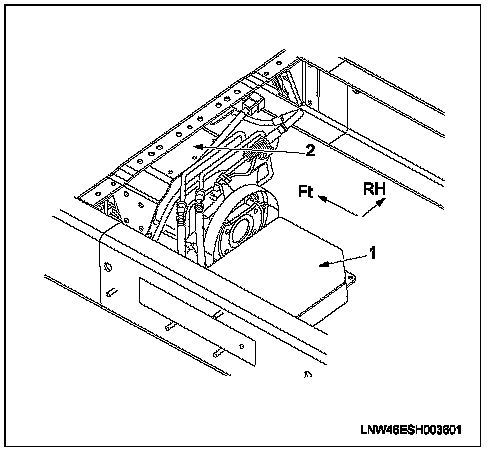 2
Ft
RH
1
LNW46ESH003601