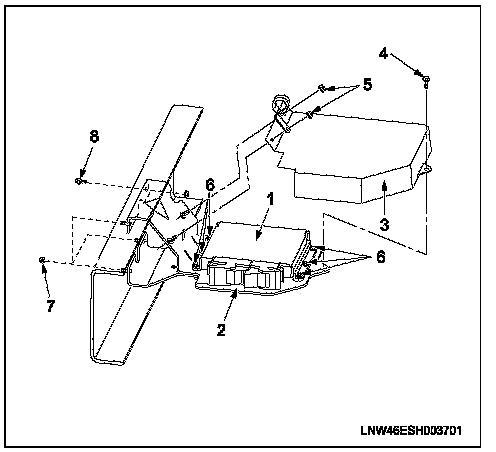 4
5
8
6
1
3
6
7
2
LNW46ESH003701