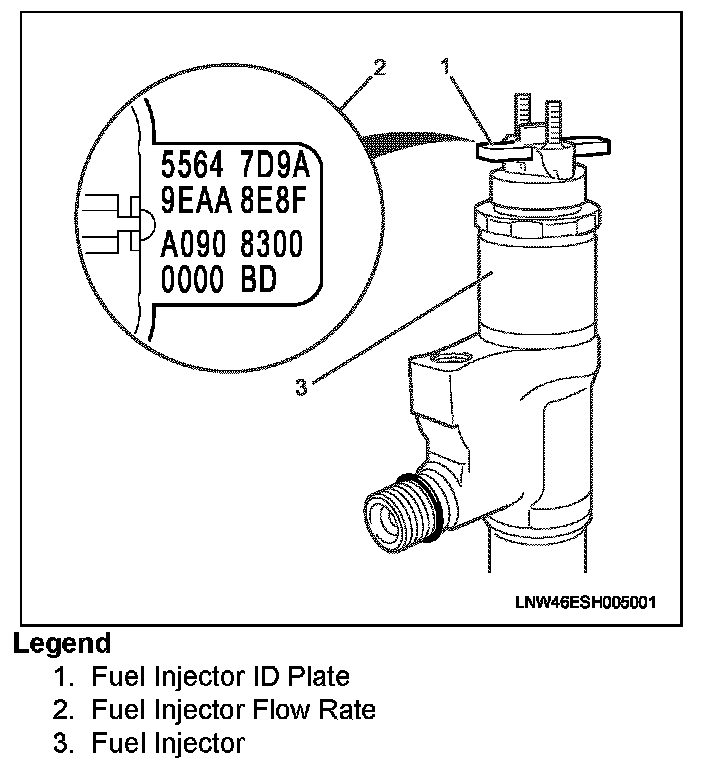 2
1
5564 7D9A
9EAA 8E8F
A090 8300
0000 BD
3
LNW46ESH005001

Legend
1. Fuel Injector ID Plate
2. Fuel Injector Flow Rate
3. Fuel Injector