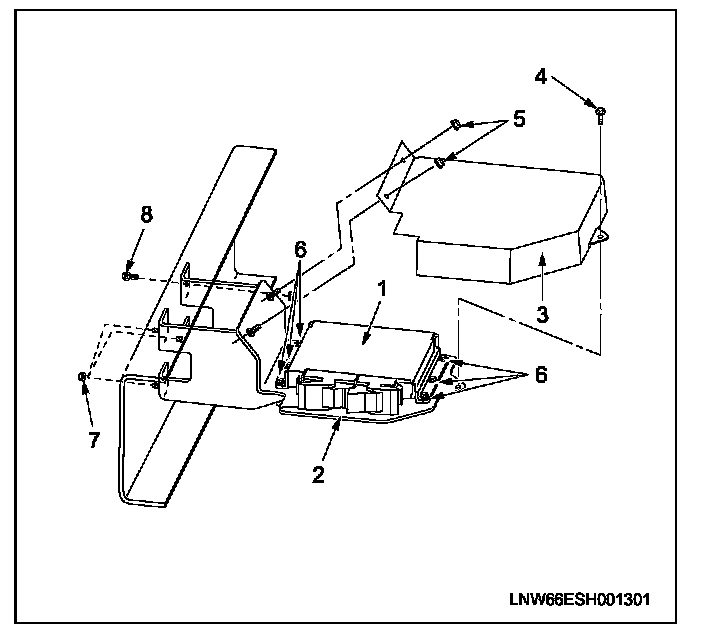 4
5
8
6
1
3
6
7
2
LNW66ESH001301