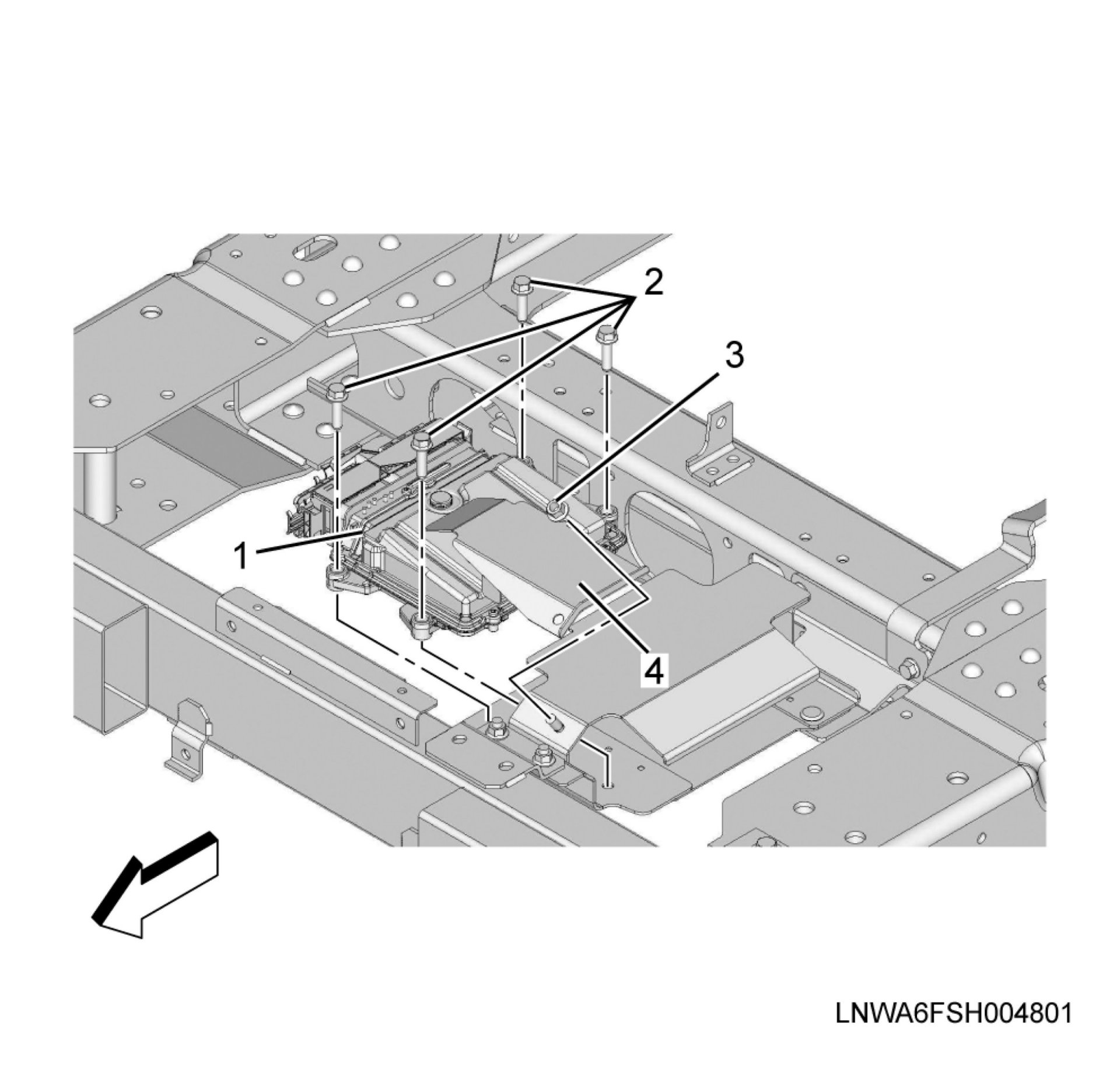 2
3
1
4
LNWA6FSH004801