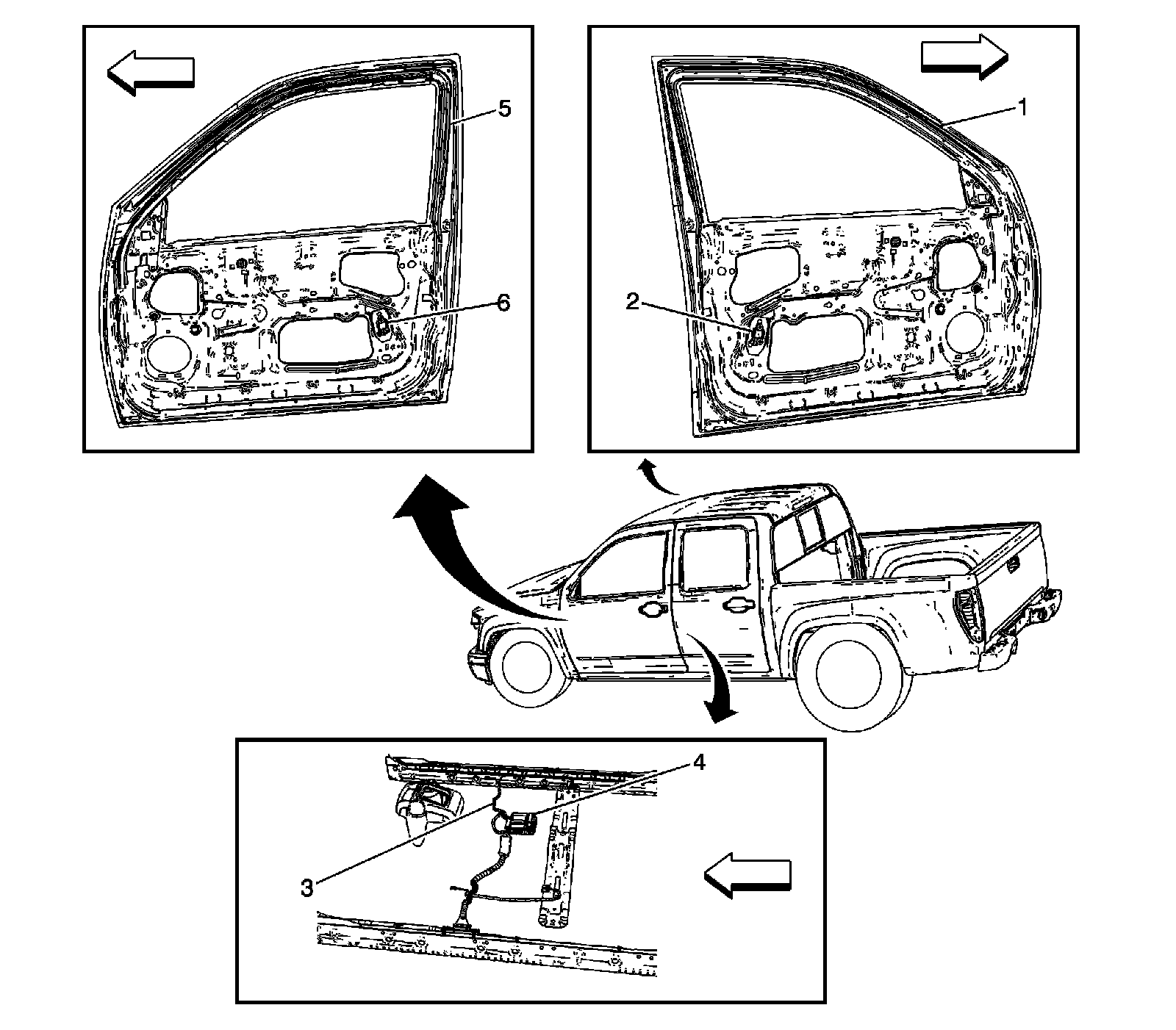 5
6
1
2
4
3