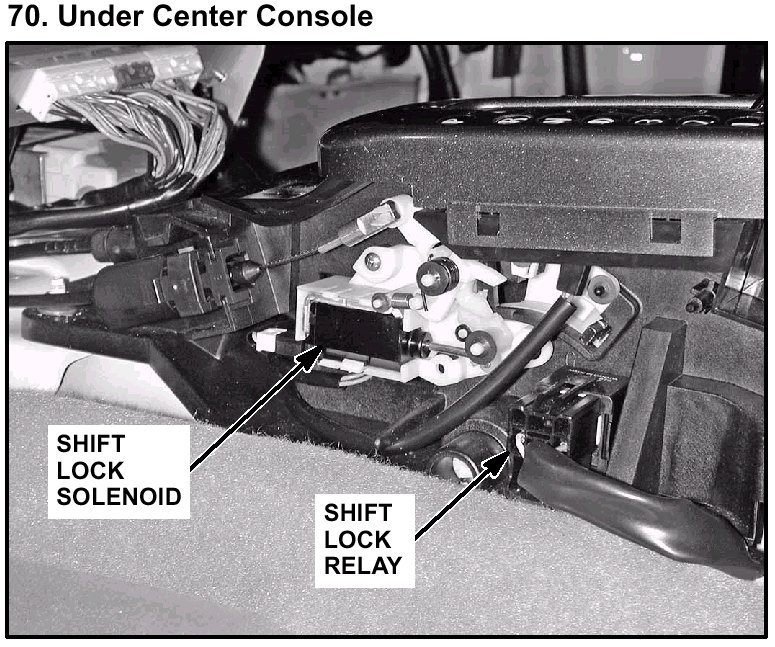 70. Under Center Console

SHIFT LOCK SOLENOID

SHIFT LOCK RELAY