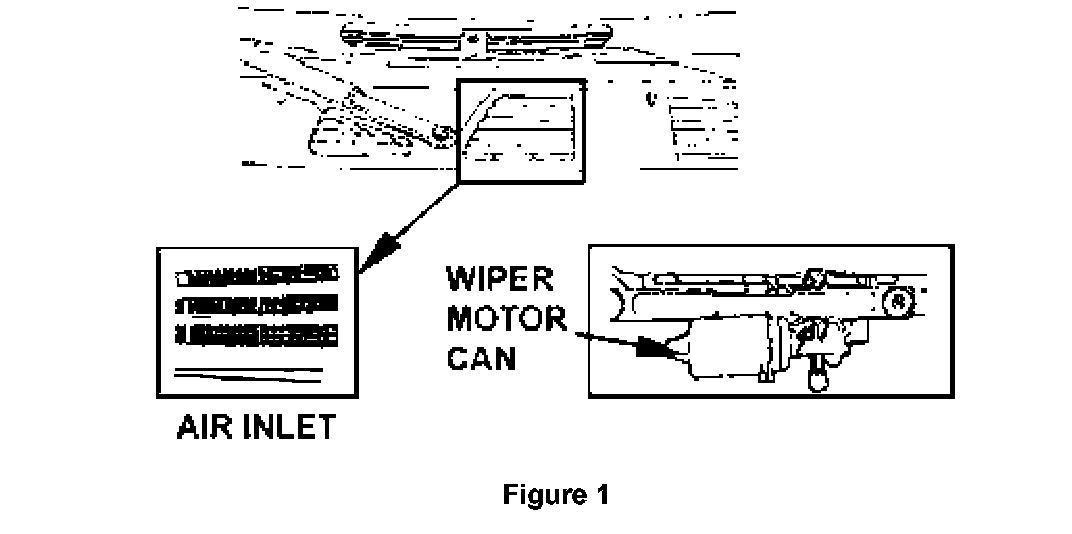 WIPER MOTOR CAN

AIR INLET

Figure 1