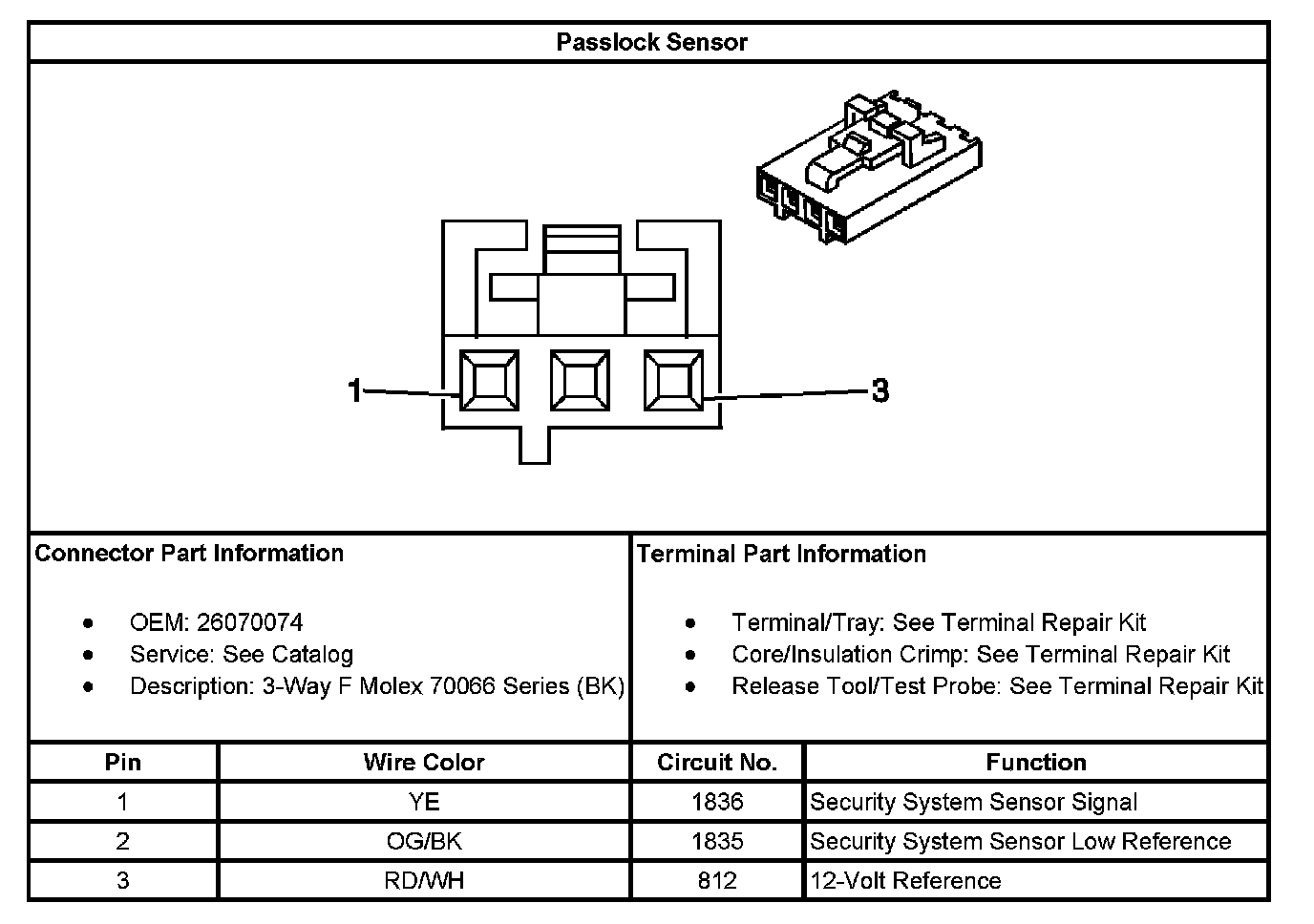 Passlock Sensor

1

3

Connector Part Information

- OEM: 26070074
- Service: See Catalog
- Description: 3-Way F Molex 70066 Series (BK)

Terminal Part Information

- Terminal/Tray: See Terminal Repair Kit
- Core/Insulation Crimp: See Terminal Repair Kit
- Release Tool/Test Probe: See Terminal Repair Kit

| Pin | Wire Color | Circuit No. | Function |
|---|---|---|---|
| 1 | YE | 1836 | Security System Sensor Signal |
| 2 | OG/BK | 1835 | Security System Sensor Low Reference |
| 3 | RD/WH | 812 | 12-Volt Reference |