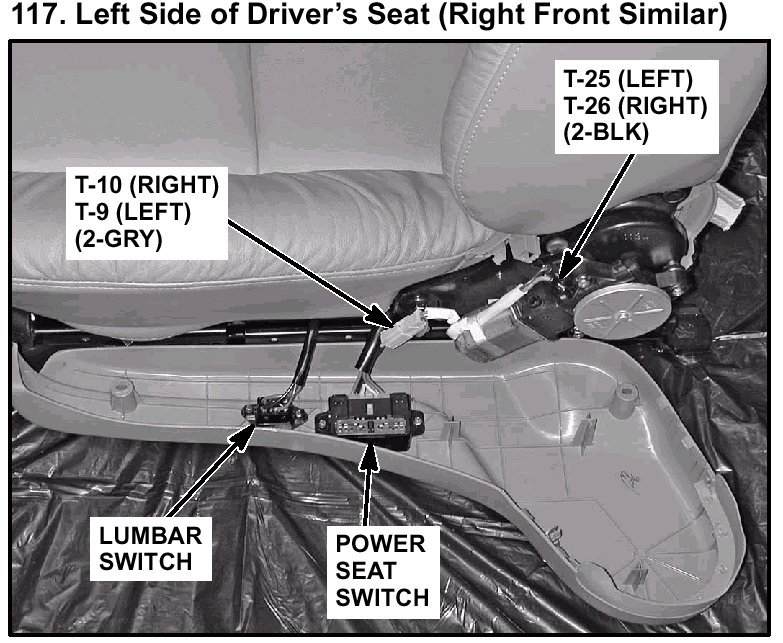 117. Left Side of Driver's Seat (Right Front Similar)

T-25 (LEFT)
T-26 (RIGHT)
(2-BLK)

T-10 (RIGHT)
T-9 (LEFT)
(2-GRY)

LUMBAR
SWITCH

POWER
SEAT
SWITCH