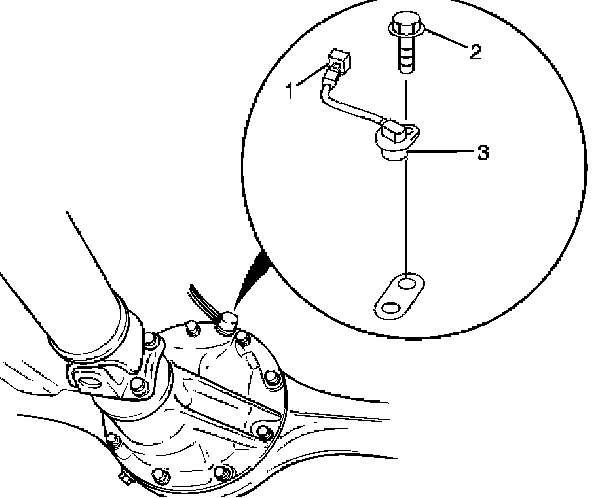 1
2
3