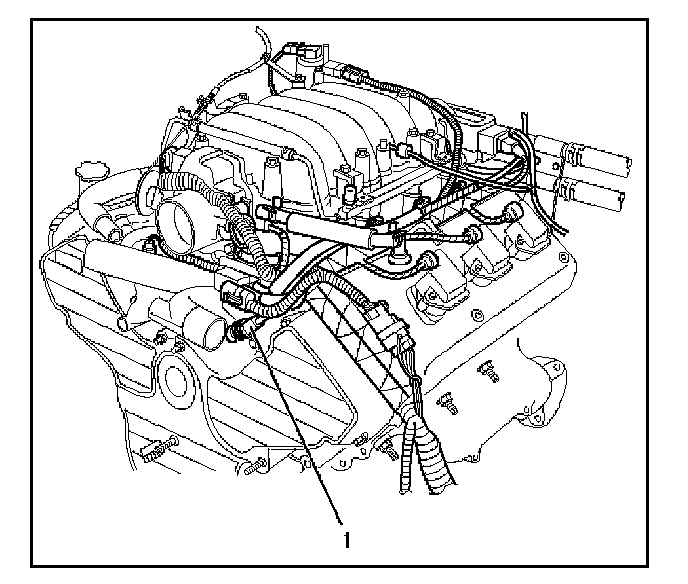 1