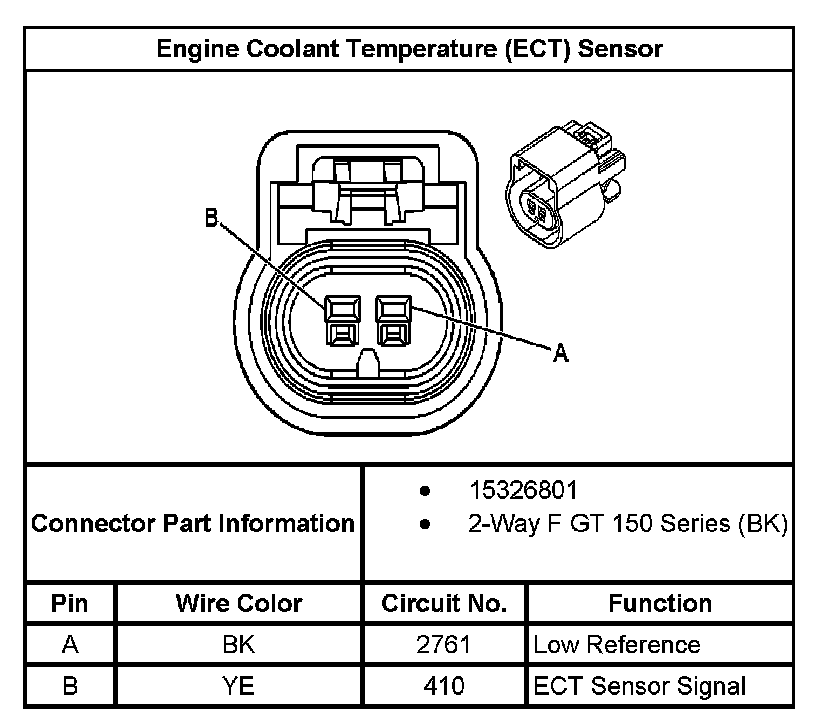 Engine Coolant Temperature (ECT) Sensor

B

A

Connector Part Information

- 15326801
- 2-Way F GT 150 Series (BK)

| Pin | Wire Color | Circuit No. | Function |
|---|---|---|---|
| A | BK | 2761 | Low Reference |
| B | YE | 410 | ECT Sensor Signal |