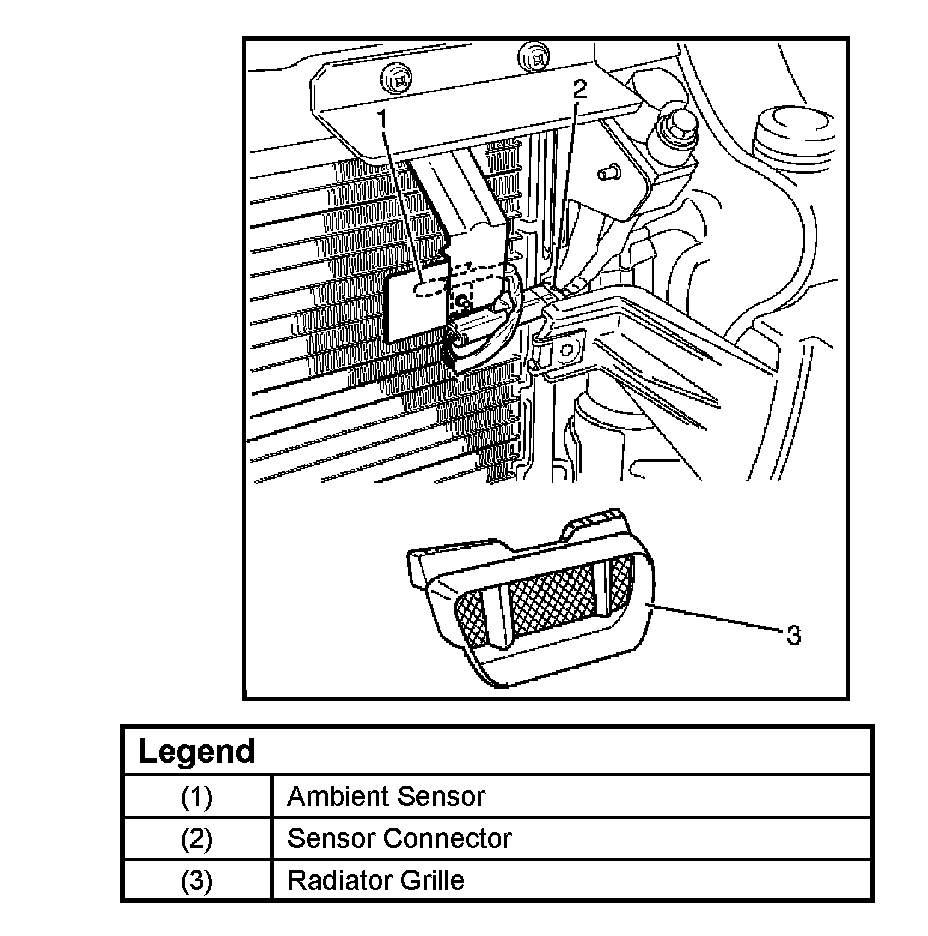 1

2

3

| Legend | |
|---|---|
| (1) | Ambient Sensor |
| (2) | Sensor Connector |
| (3) | Radiator Grille |