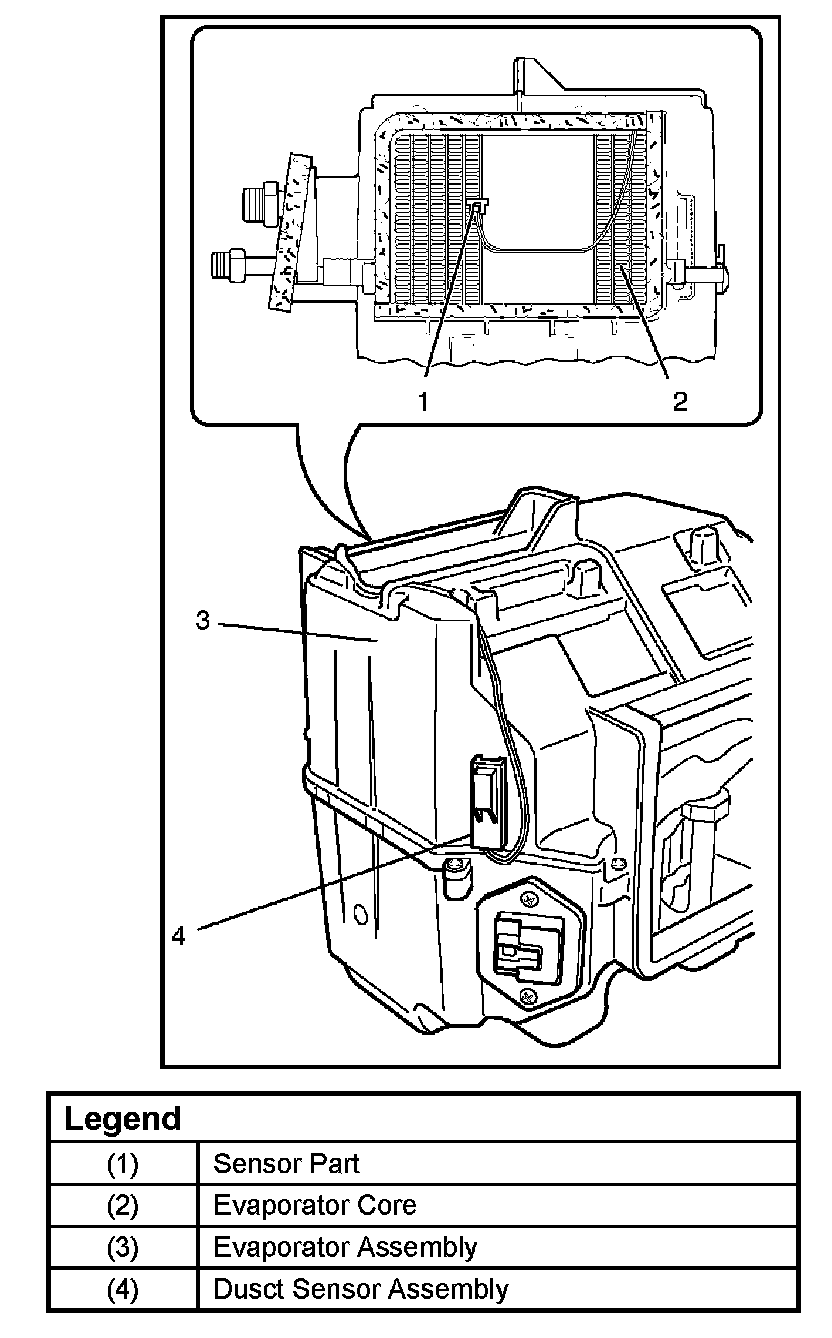 1

2

3

4

| Legend | |
|---|---|
| (1) | Sensor Part |
| (2) | Evaporator Core |
| (3) | Evaporator Assembly |
| (4) | Dusct Sensor Assembly |