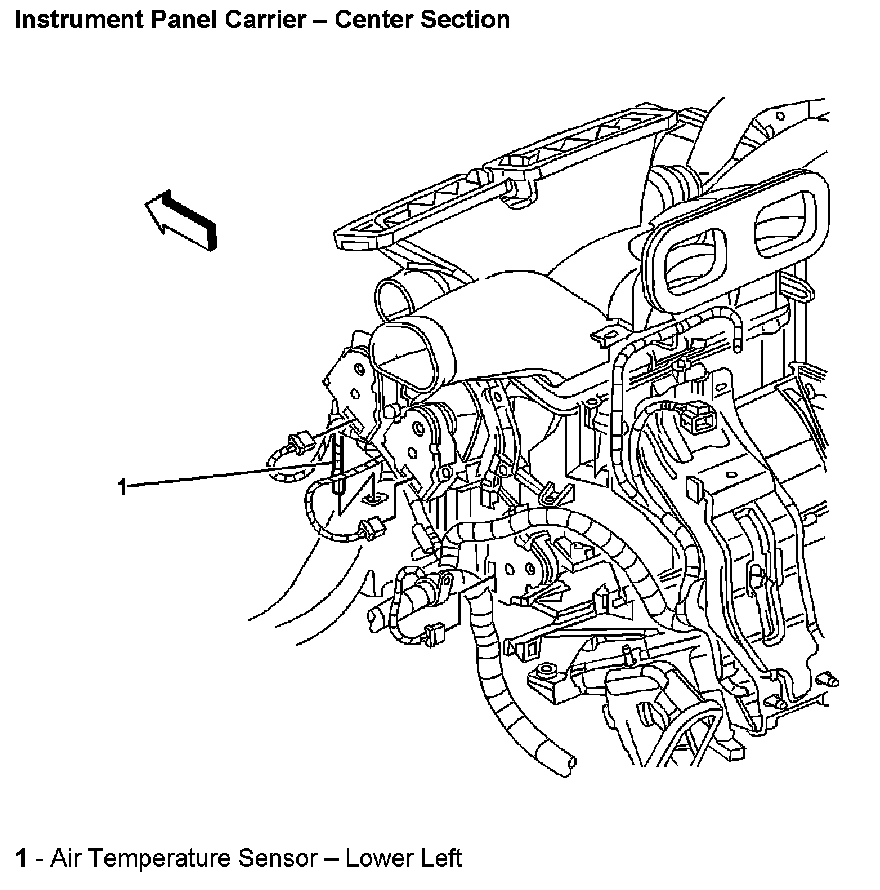 Instrument Panel Carrier – Center Section

1

1 - Air Temperature Sensor – Lower Left