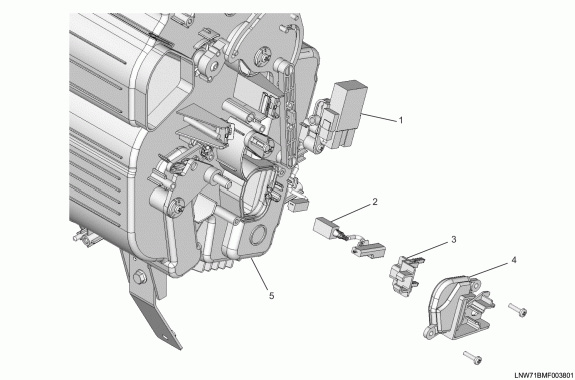 1
2
3
4
5
LNW71BMF003801