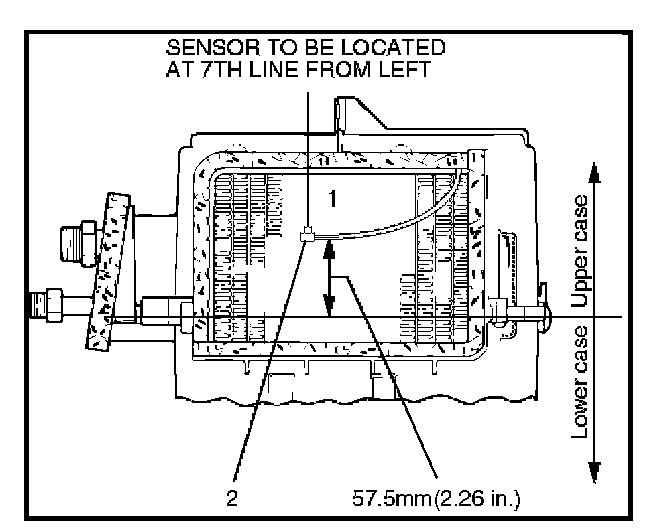 SENSOR TO BE LOCATED
AT 7TH LINE FROM LEFT

1

Upper case

Lower case

2

57.5mm(2.26 in.)