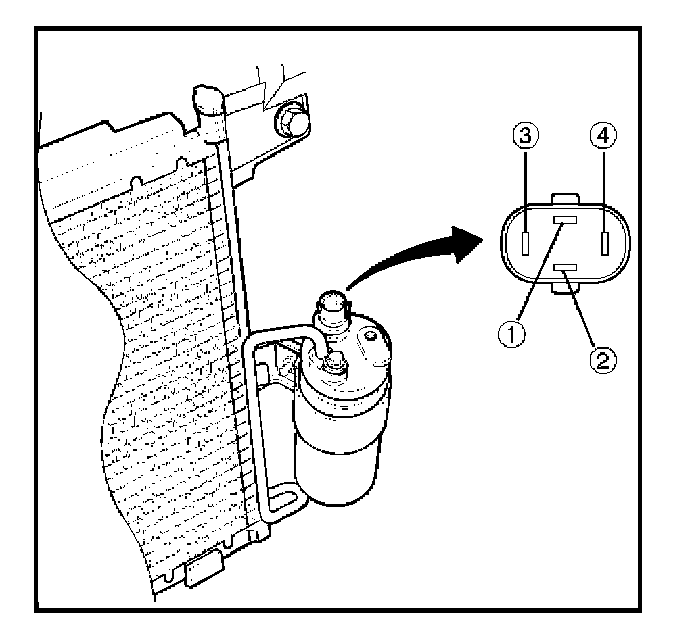 3
4
1
2