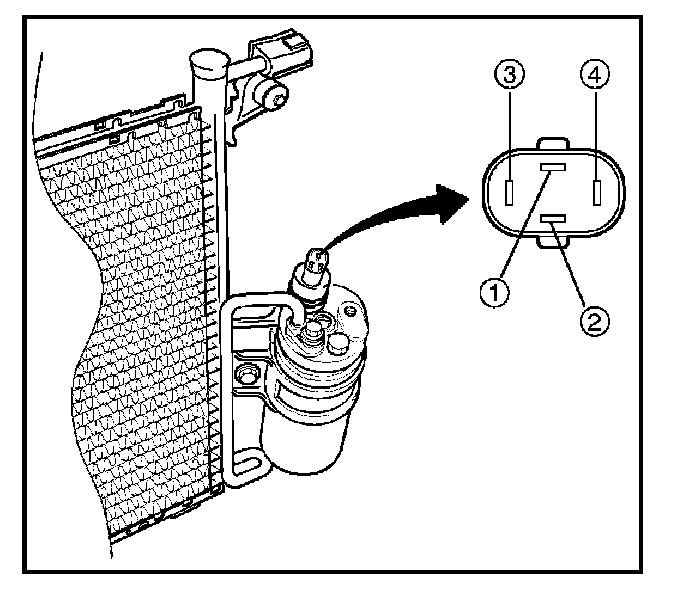 3
4
1
2