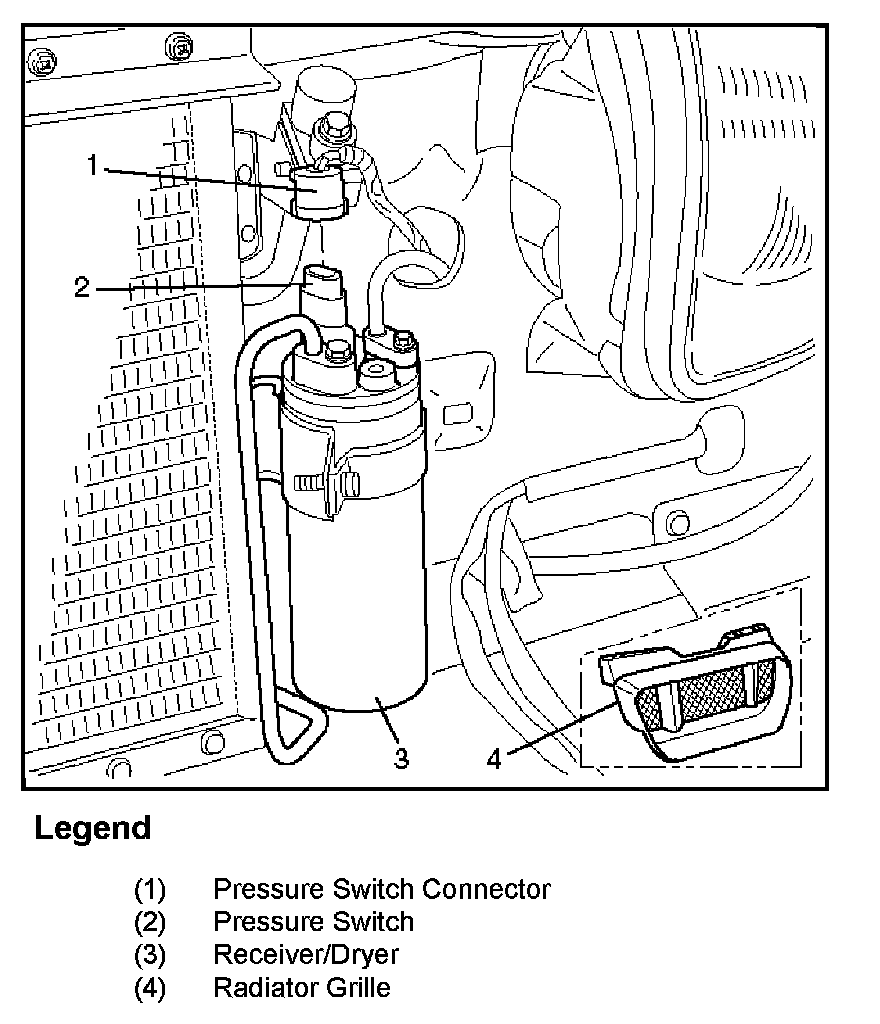 1
2
3
4

Legend

(1) Pressure Switch Connector
(2) Pressure Switch
(3) Receiver/Dryer
(4) Radiator Grille