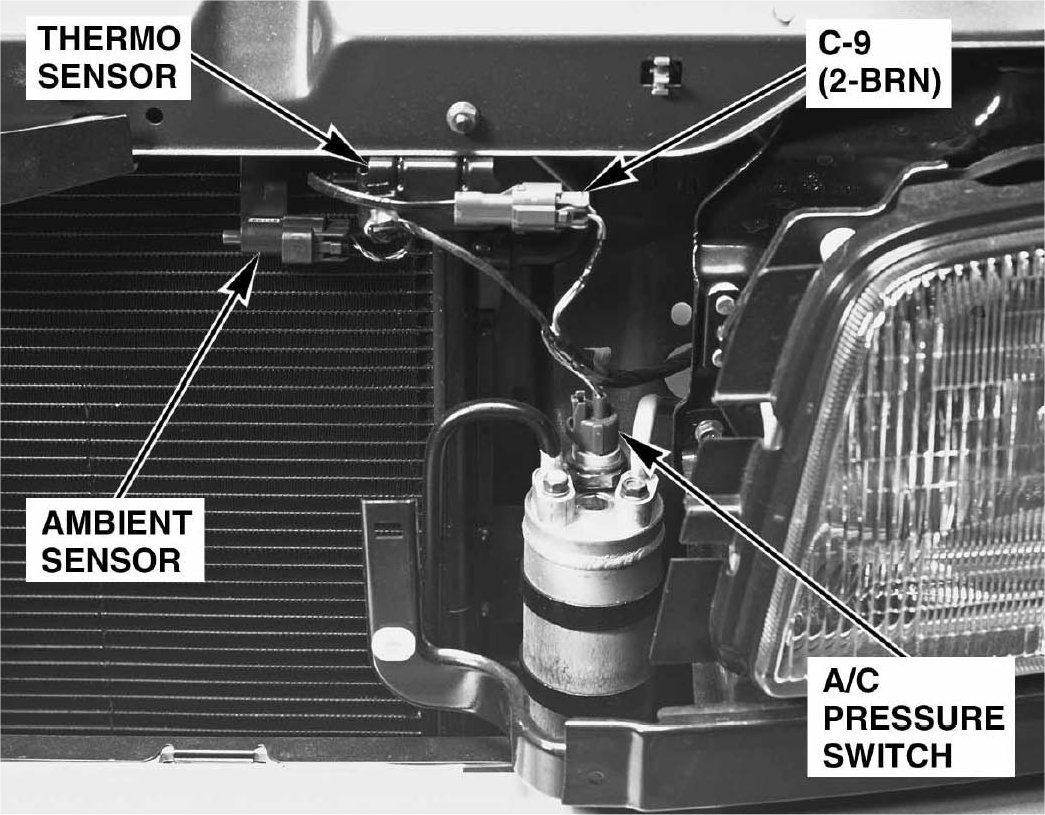 THERMO SENSOR

C-9 (2-BRN)

AMBIENT SENSOR

A/C PRESSURE SWITCH