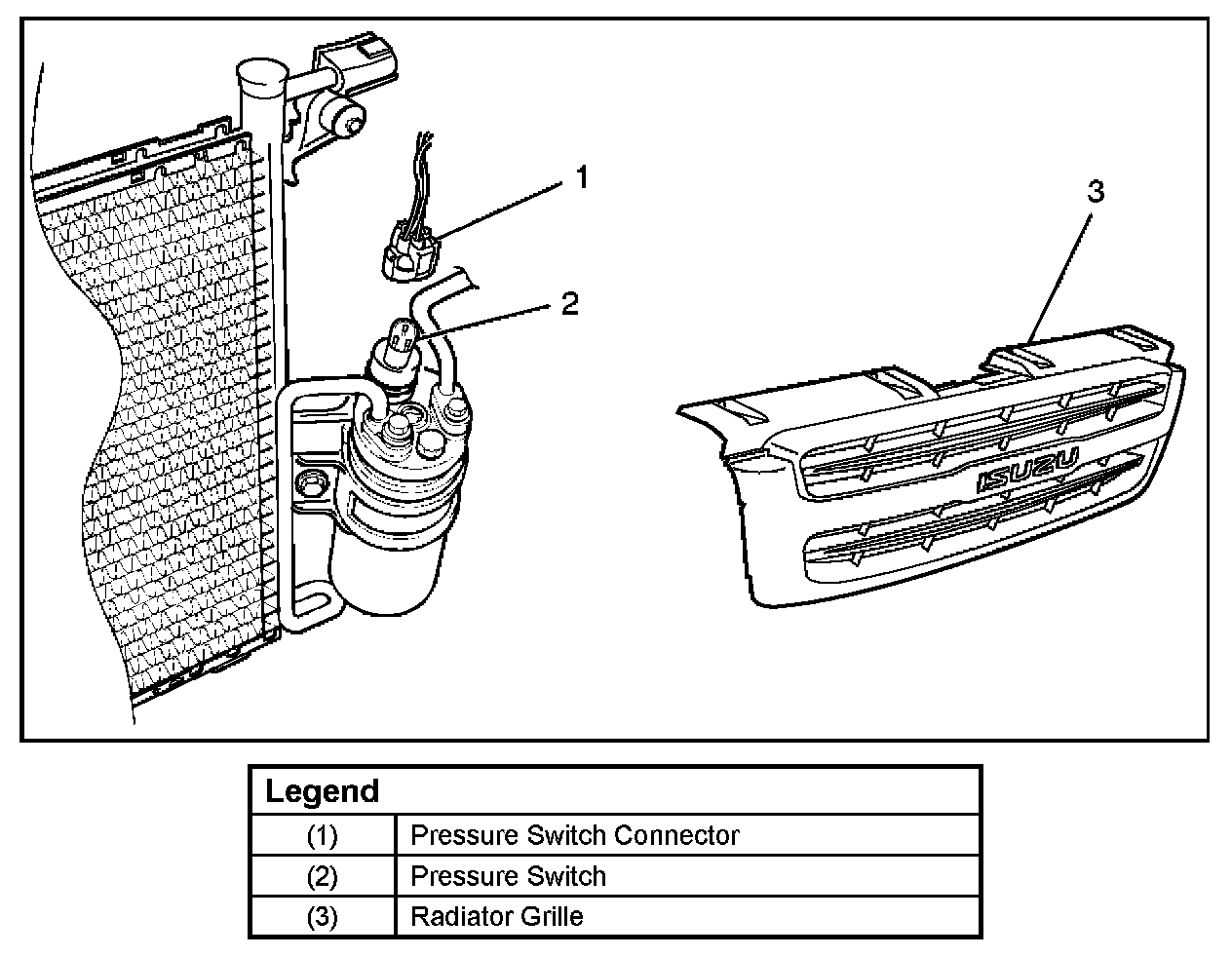 1
2
3
ISUZU

| Legend | |
|---|---|
| (1) | Pressure Switch Connector |
| (2) | Pressure Switch |
| (3) | Radiator Grille |