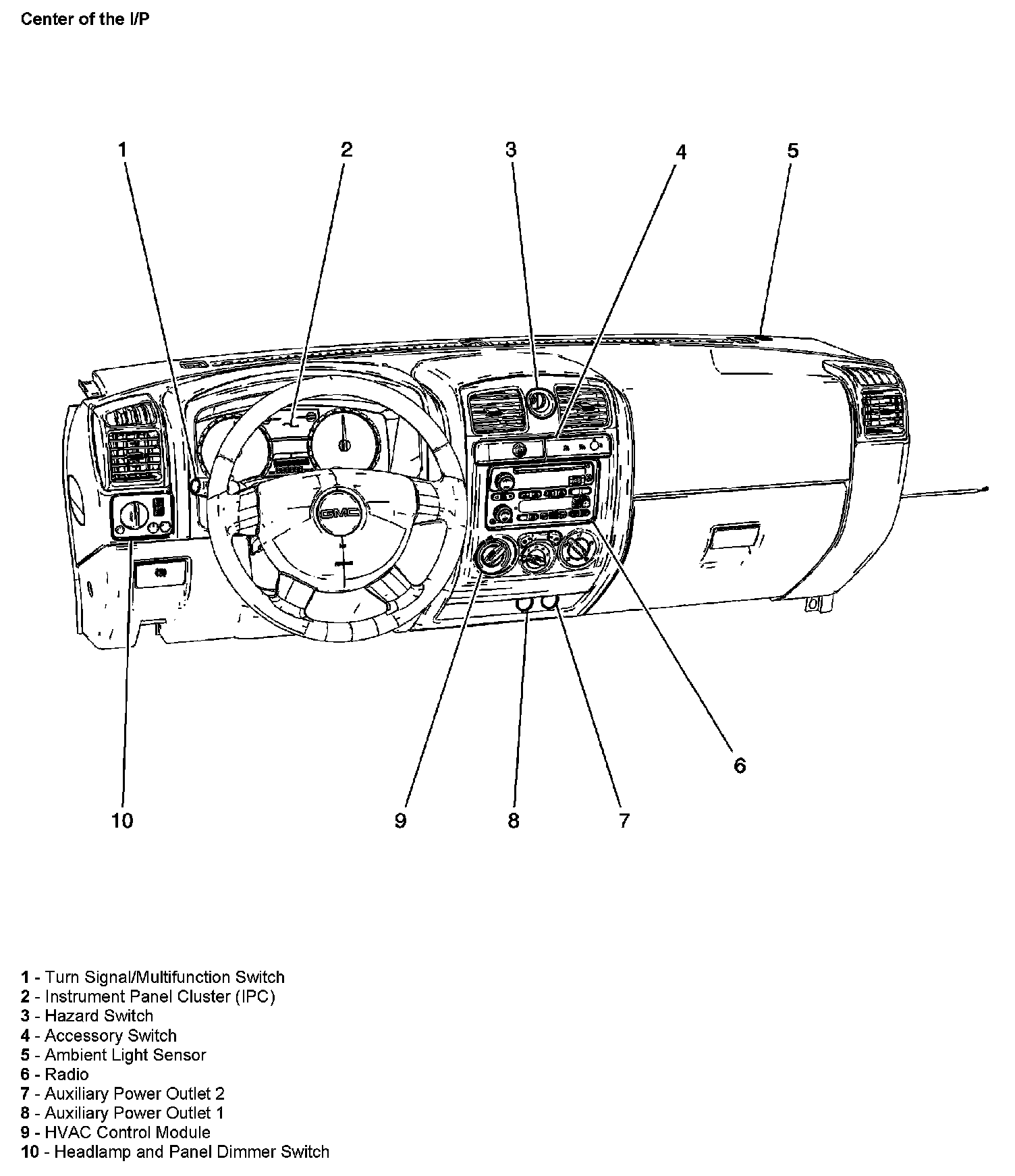 Center of the I/P

1
2
3
4
5

GMC

6

10
9
8
7

1 - Turn Signal/Multifunction Switch
2 - Instrument Panel Cluster (IPC)
3 - Hazard Switch
4 - Accessory Switch
5 - Ambient Light Sensor
6 - Radio
7 - Auxiliary Power Outlet 2
8 - Auxiliary Power Outlet 1
9 - HVAC Control Module
10 - Headlamp and Panel Dimmer Switch