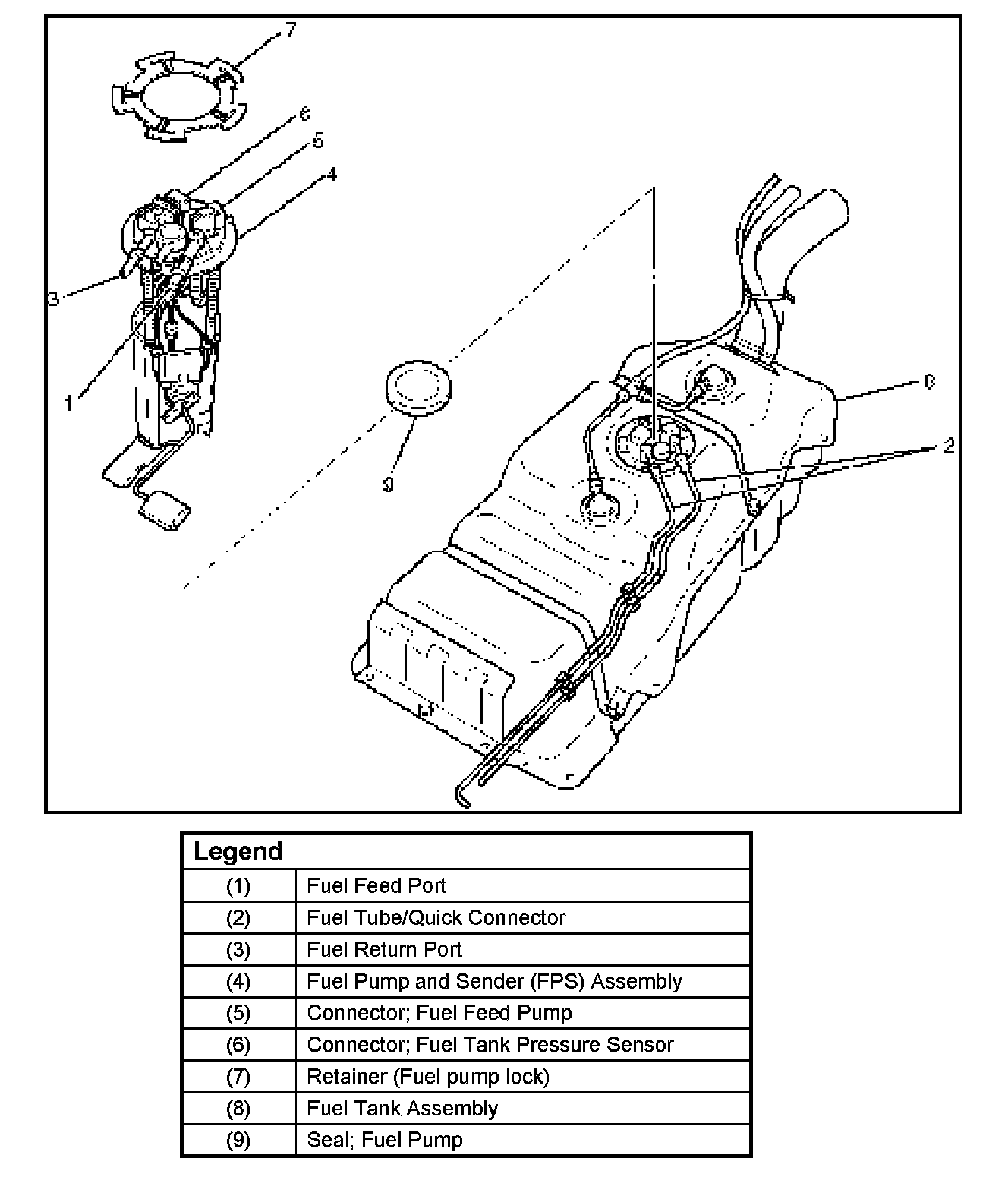 7
6
5
4
3
1
9
8
2

| Legend | |
|---|---|
| (1) | Fuel Feed Port |
| (2) | Fuel Tube/Quick Connector |
| (3) | Fuel Return Port |
| (4) | Fuel Pump and Sender (FPS) Assembly |
| (5) | Connector; Fuel Feed Pump |
| (6) | Connector; Fuel Tank Pressure Sensor |
| (7) | Retainer (Fuel pump lock) |
| (8) | Fuel Tank Assembly |
| (9) | Seal; Fuel Pump |